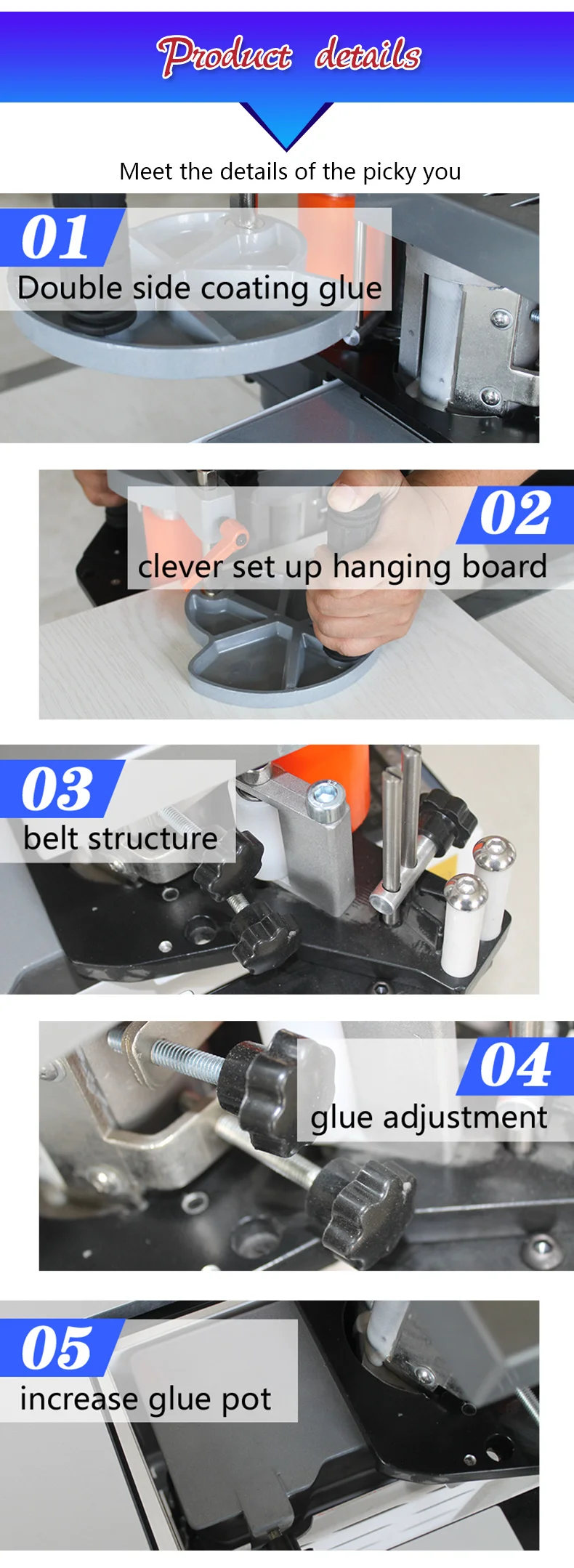 Product details

Meet the details of the picky you

01
Double side coating glue

02
clever set up hanging board

03
belt structure

04
glue adjustment

05
increase glue pot