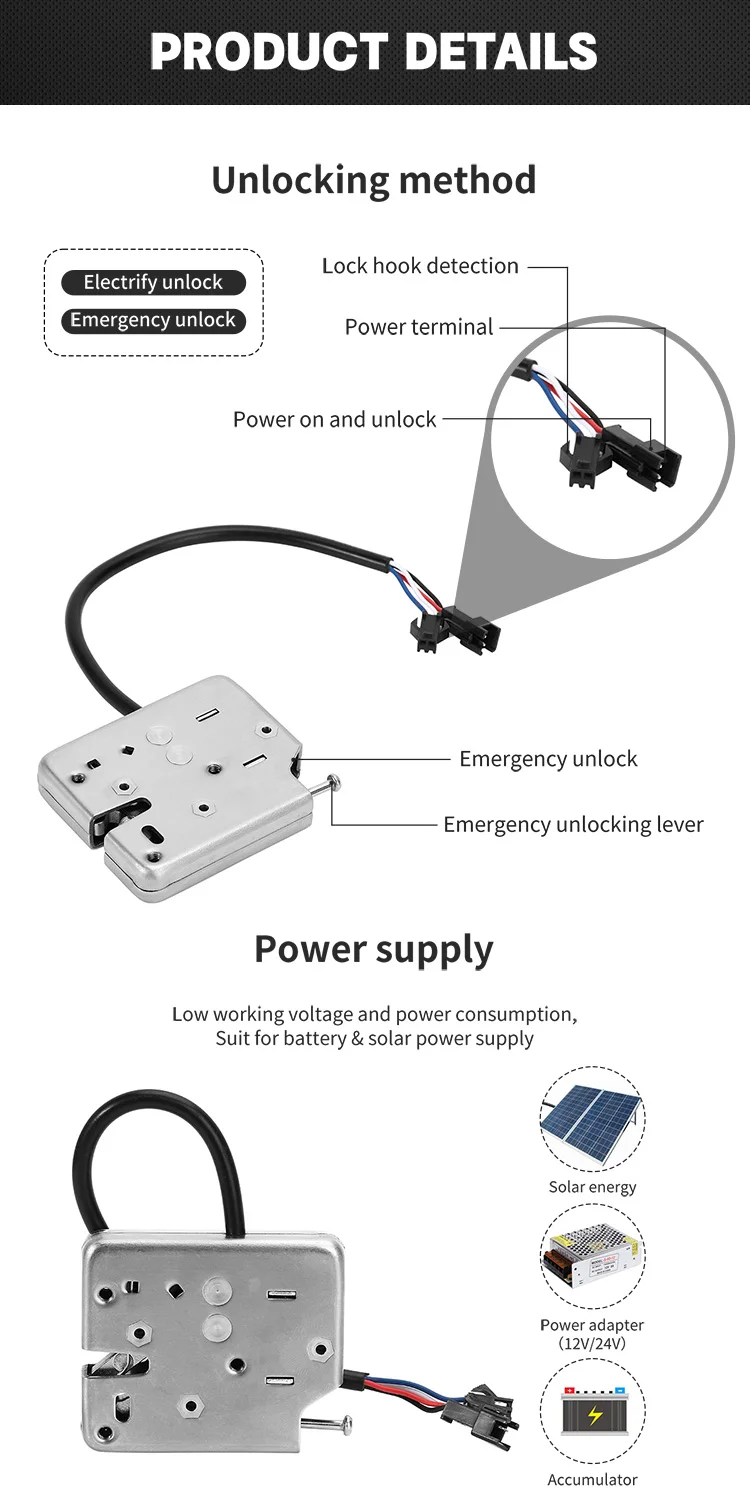 PRODUCT DETAILS

Unlocking method

Electrify unlock
Emergency unlock

Lock hook detection
Power terminal
Power on and unlock

Emergency unlock
Emergency unlocking lever

Power supply

Low working voltage and power consumption,
Suit for battery & solar power supply

Solar energy

Power adapter
(12V/24V)

Accumulator