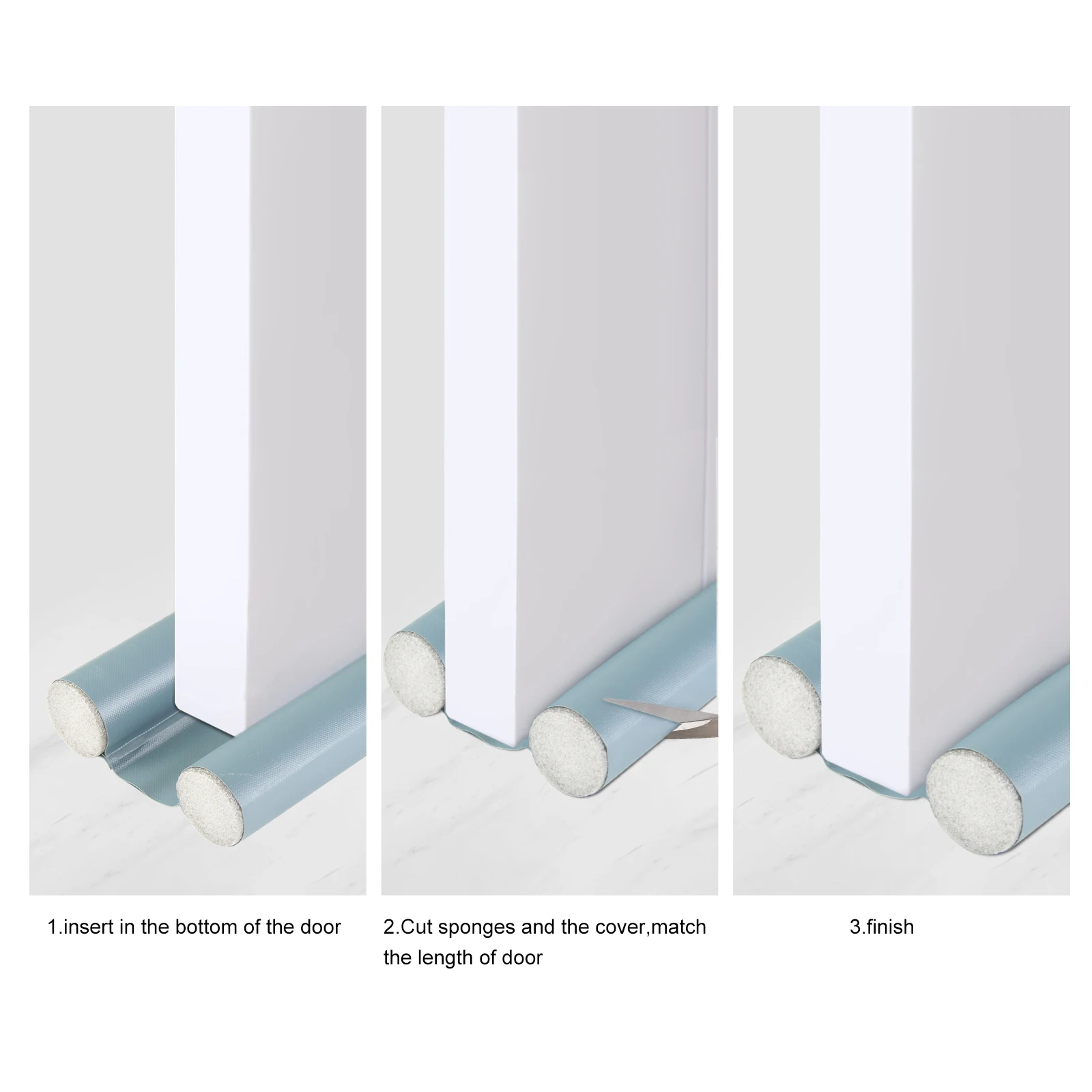 1.insert in the bottom of the door

2.Cut sponges and the cover,match the length of door

3.finish