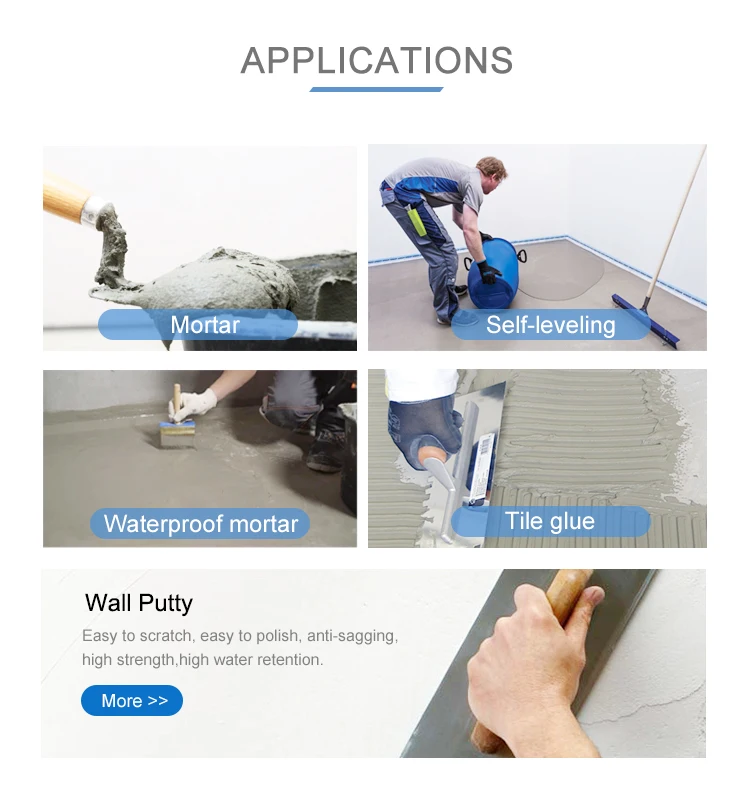 APPLICATIONS

Mortar

Self-leveling

Waterproof mortar

Tile glue

Wall Putty

Easy to scratch, easy to polish, anti-sagging, high strength,high water retention.

More >>