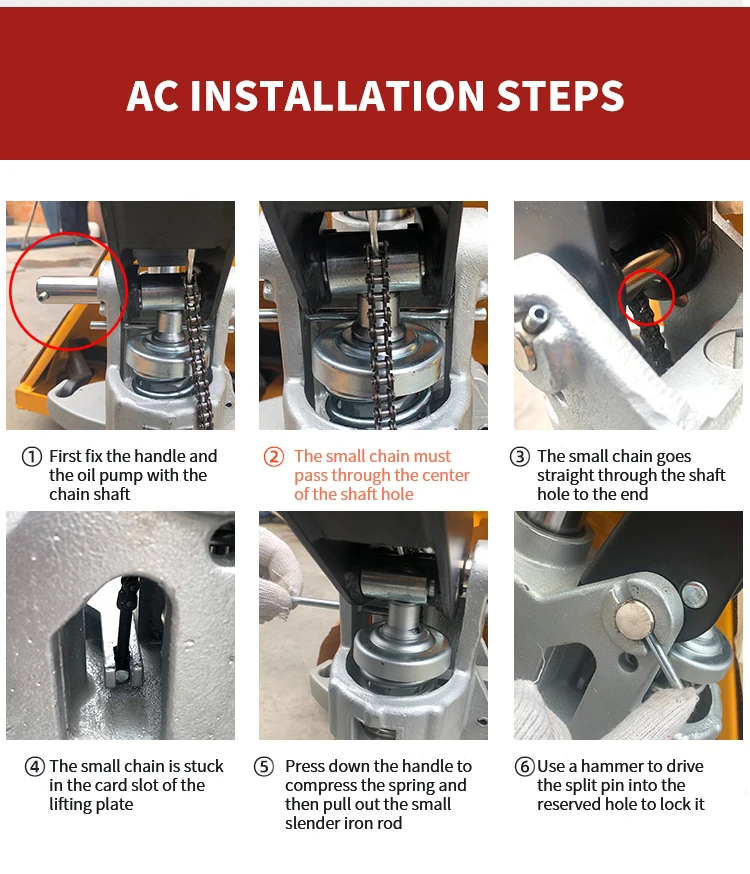 AC INSTALLATION STEPS

① First fix the handle and the oil pump with the chain shaft

② The small chain must pass through the center of the shaft hole

③ The small chain goes straight through the shaft hole to the end

④ The small chain is stuck in the card slot of the lifting plate

⑤ Press down the handle to compress the spring and then pull out the small slender iron rod

⑥ Use a hammer to drive the split pin into the reserved hole to lock it