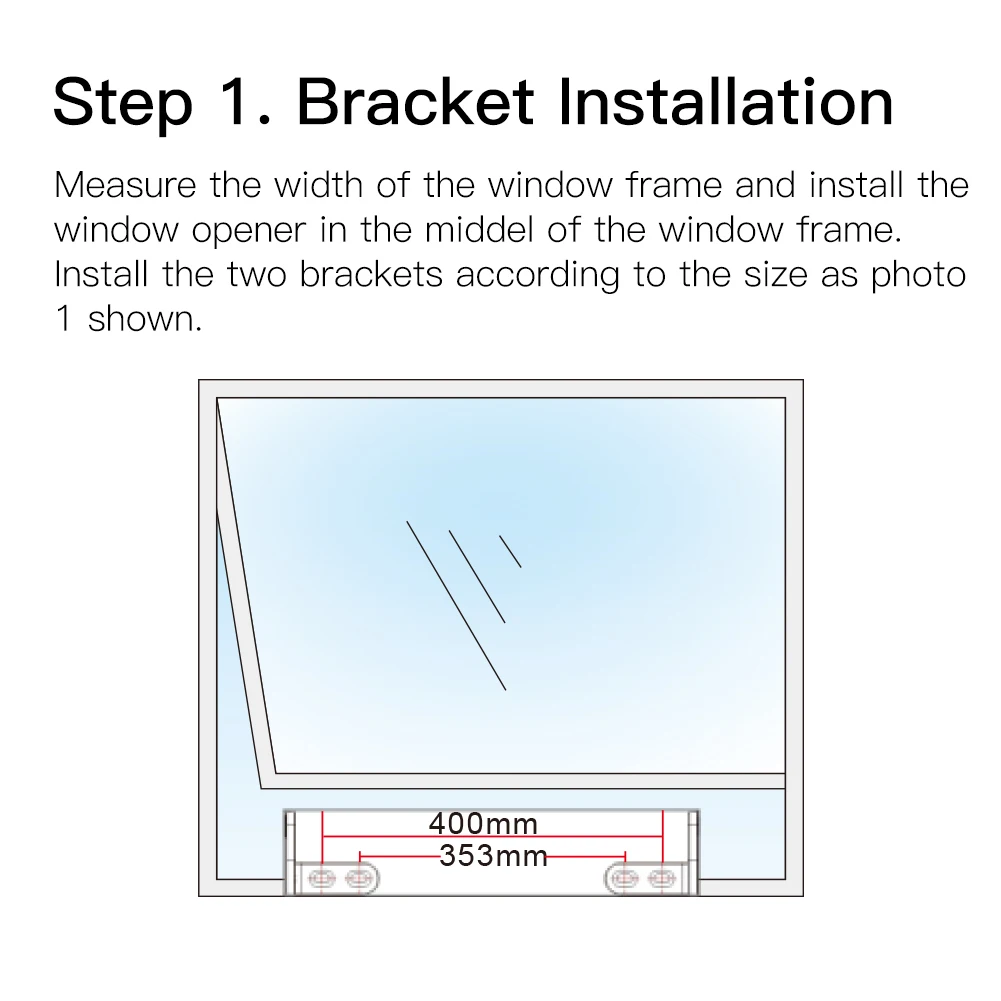 Step 1. Bracket Installation

Measure the width of the window frame and install the window opener in the middel of the window frame. Install the two brackets according to the size as photo 1 shown.

400mm
353mm