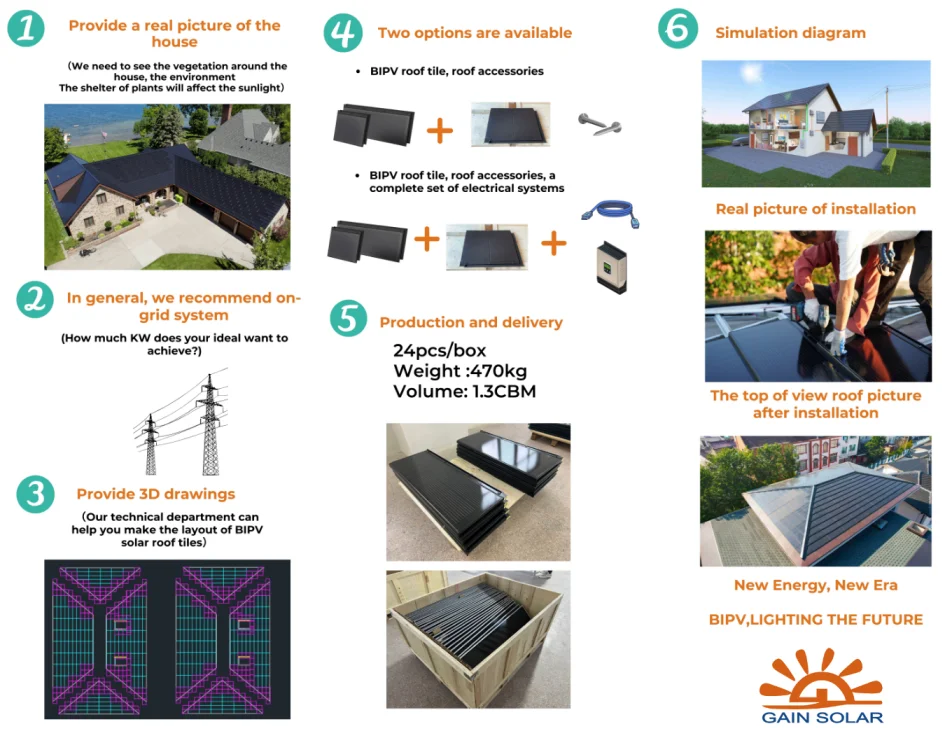 1

Provide a real picture of the house

(We need to see the vegetation around the house, the environment
The shelter of plants will affect the sunlight)

2

In general, we recommend on-grid system

(How much KW does your ideal want to achieve?)

3

Provide 3D drawings

(Our technical department can help you make the layout of BIPV solar roof tiles)

4

Two options are available

• BIPV roof tile, roof accessories

+

• BIPV roof tile, roof accessories, a complete set of electrical systems

+ +

5

Production and delivery

24pcs/box
Weight :470kg
Volume: 1.3CBM

6

Simulation diagram

Real picture of installation

The top of view roof picture after installation

New Energy, New Era

BIPV,LIGHTING THE FUTURE

GAIN SOLAR