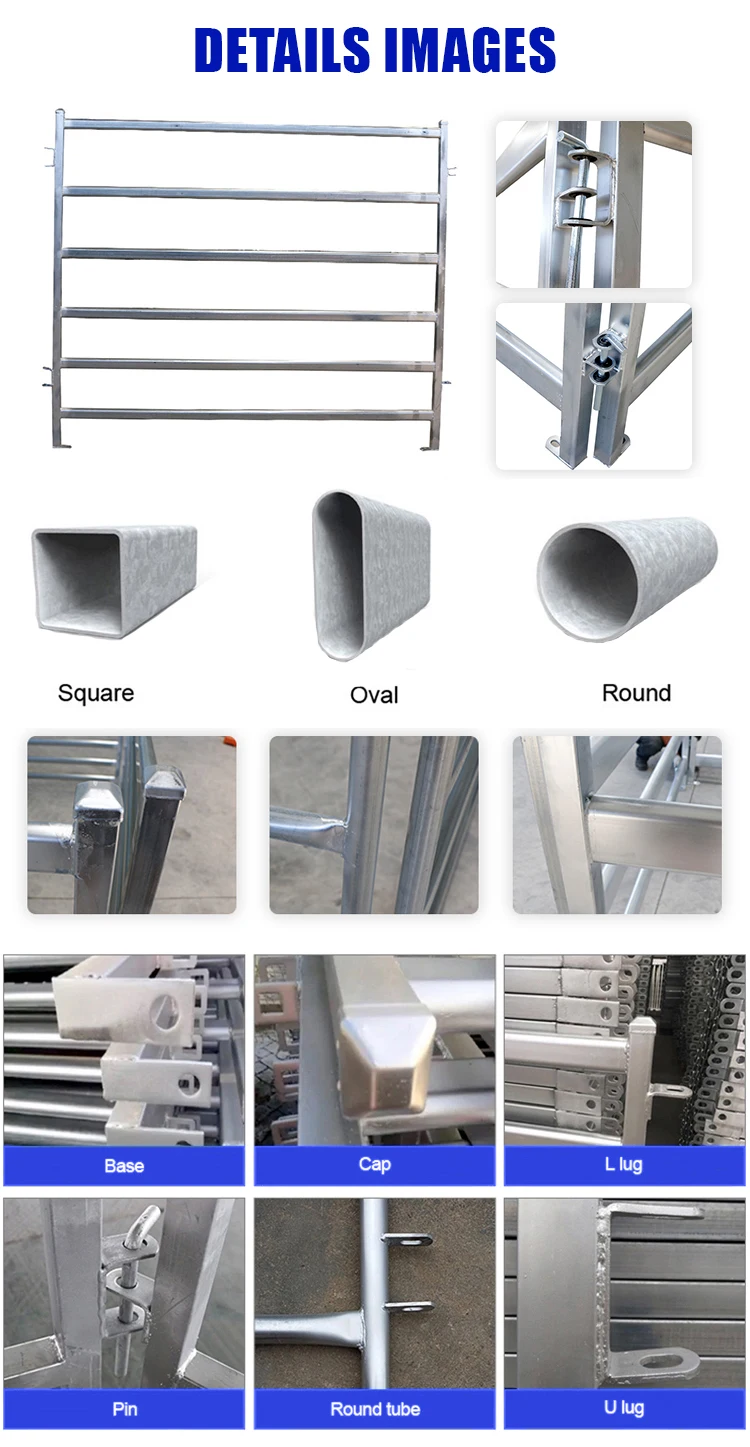 DETAILS IMAGES

Square

Oval

Round

Base

Cap

L lug

Pin

Round tube

U lug