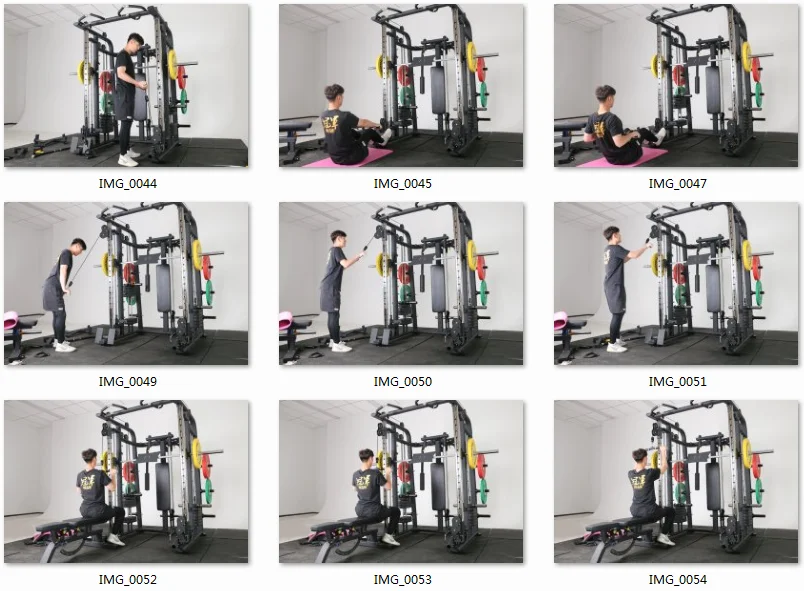 IMG_0044

IMG_0045

IMG_0047

IMG_0049

IMG_0050

IMG_0051

IMG_0052

IMG_0053

IMG_0054