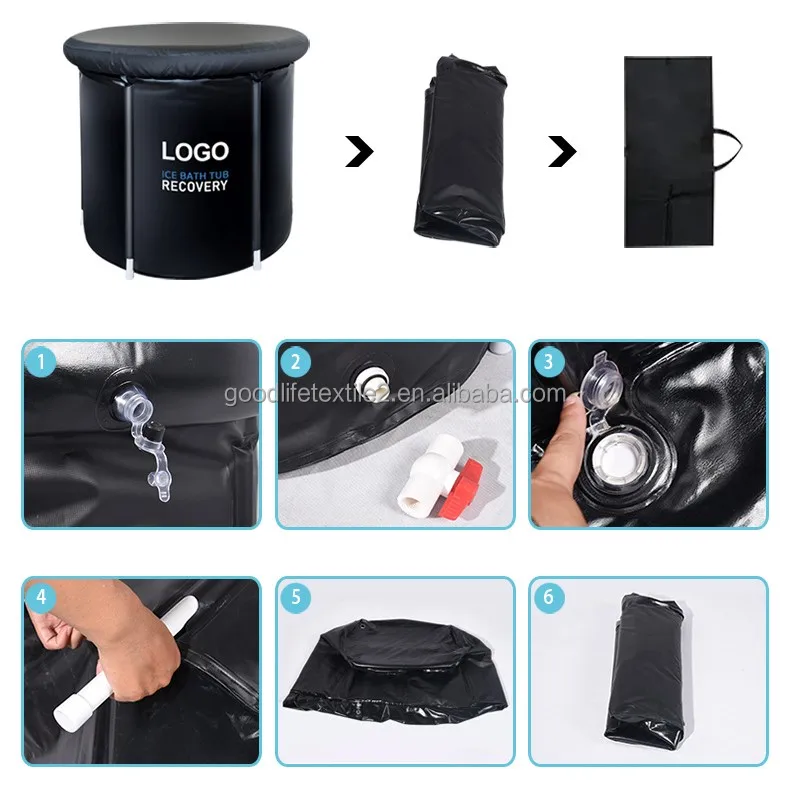 LOGO
ICE BATH TUB
RECOVERY

1

2

3

goodlifetextile2.en.alibaba.com

4

5

6