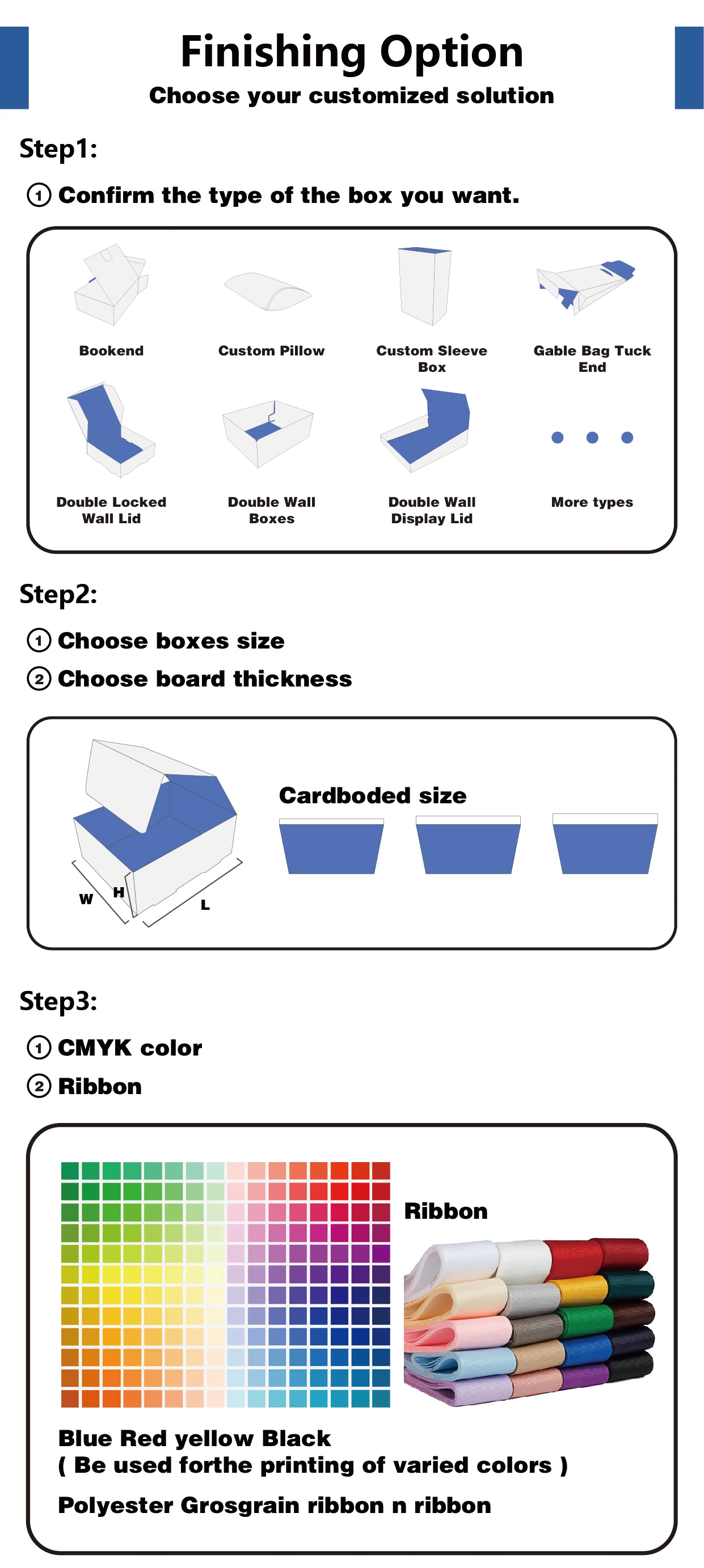 Finishing Option
Choose your customized solution

Step1:

① Confirm the type of the box you want.

Bookend
Custom Pillow
Custom Sleeve Box
Gable Bag Tuck End
Double Locked Wall Lid
Double Wall Boxes
Double Wall Display Lid
More types

Step2:

① Choose boxes size
② Choose board thickness

W H L
Cardboded size

Step3:

① CMYK color
② Ribbon

Ribbon

Blue Red yellow Black
( Be used forthe printing of varied colors )

Polyester Grosgrain ribbon n ribbon