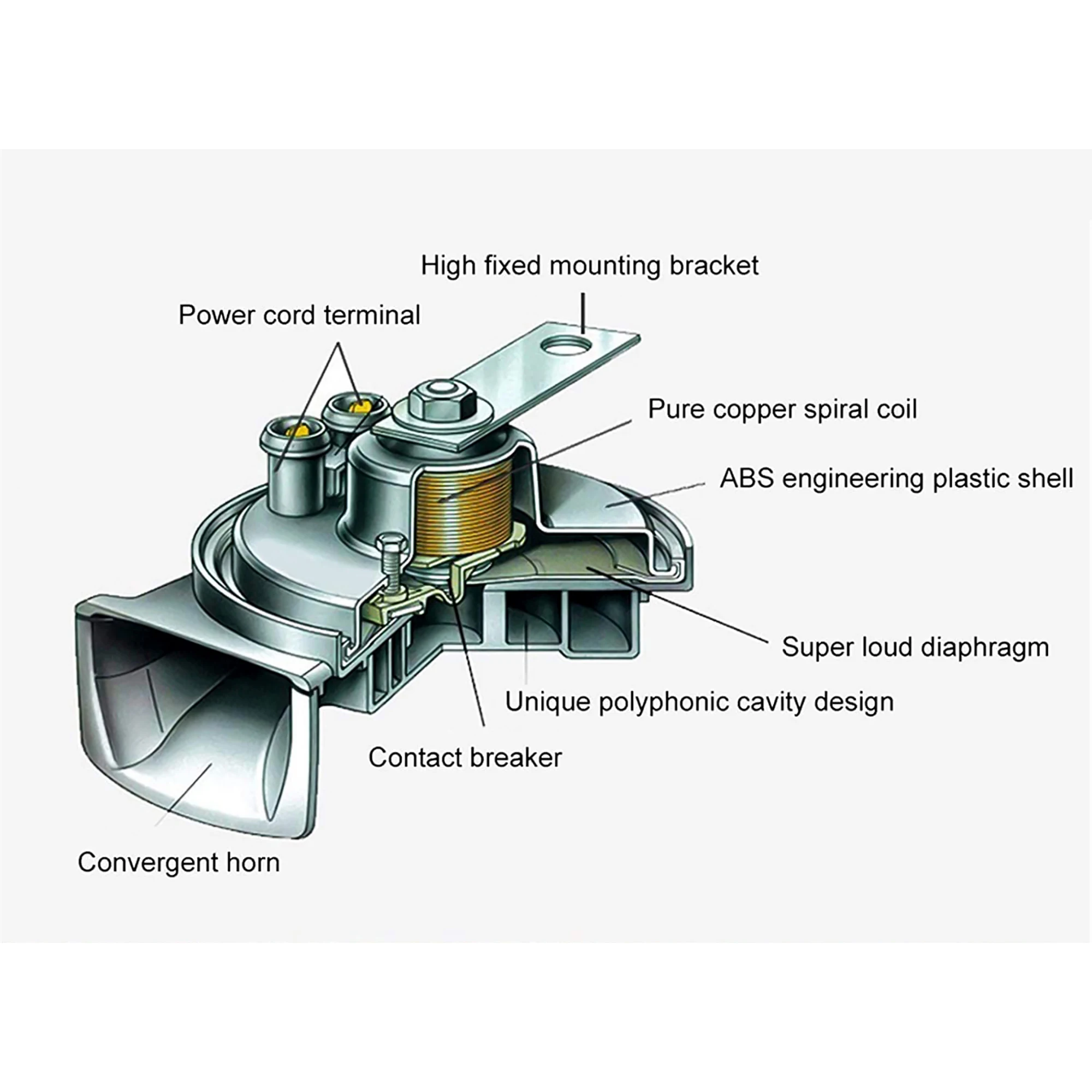 High fixed mounting bracket

Power cord terminal

Pure copper spiral coil

ABS engineering plastic shell

Super loud diaphragm

Unique polyphonic cavity design

Contact breaker

Convergent horn