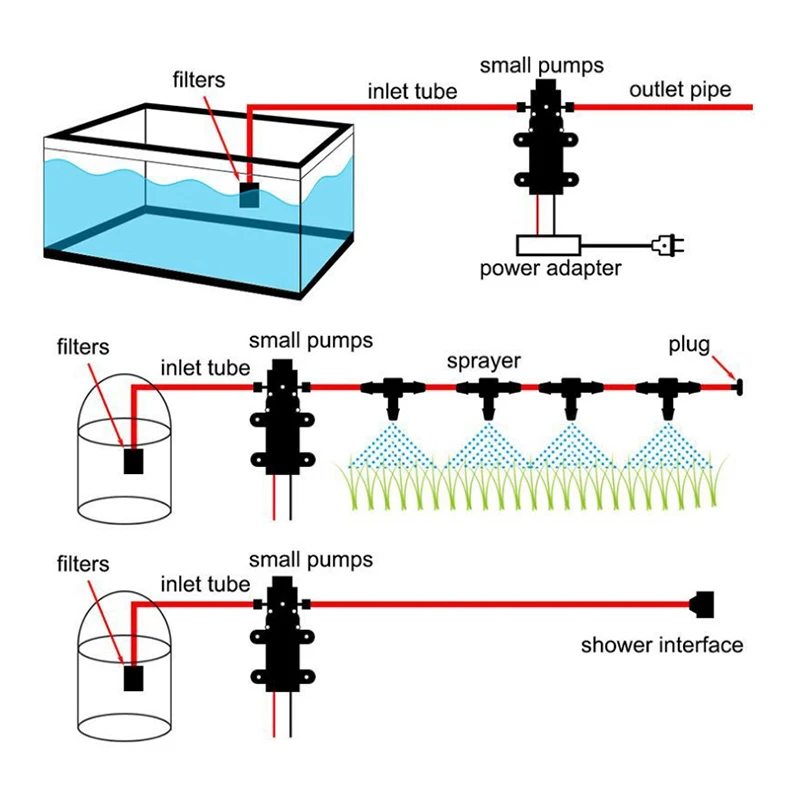 filters
inlet tube
small pumps
outlet pipe
power adapter

filters
inlet tube
small pumps
sprayer
plug

filters
inlet tube
small pumps
shower interface