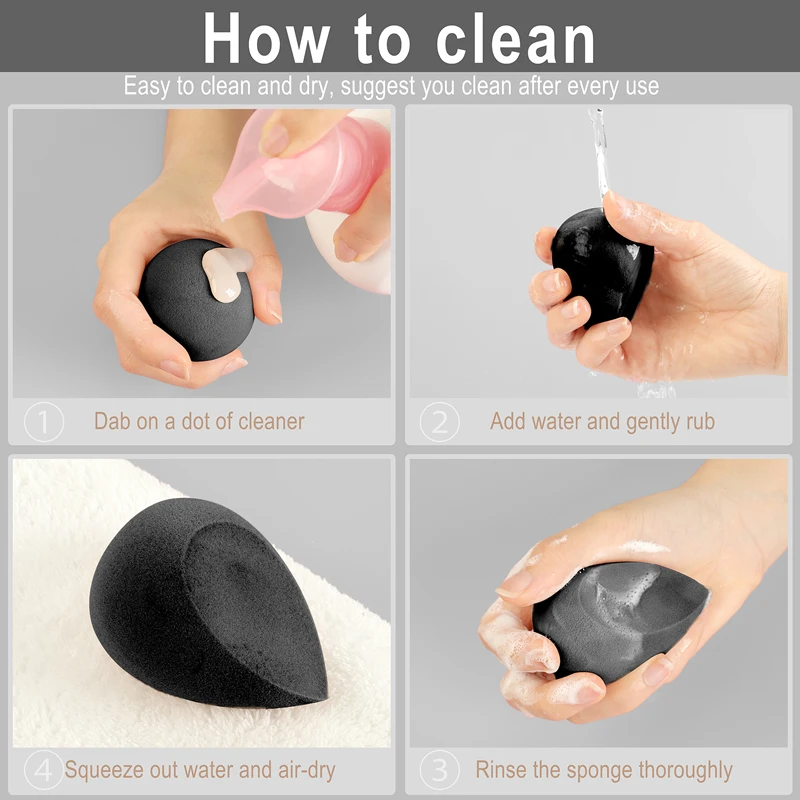 How to clean

Easy to clean and dry, suggest you clean after every use

1 Dab on a dot of cleaner

2 Add water and gently rub

4 Squeeze out water and air-dry

3 Rinse the sponge thoroughly