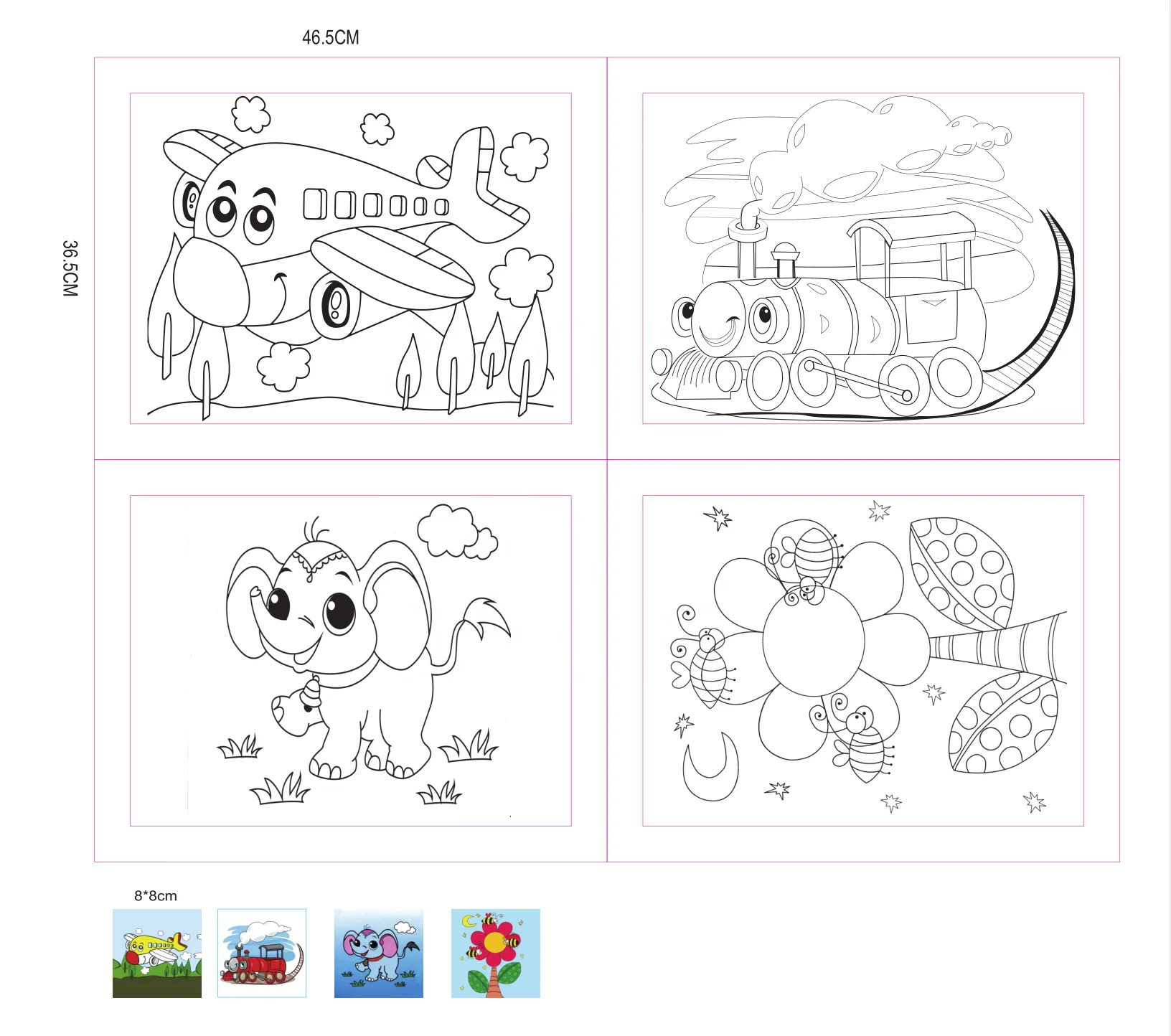 46.5CM

36.5CM

8*8cm