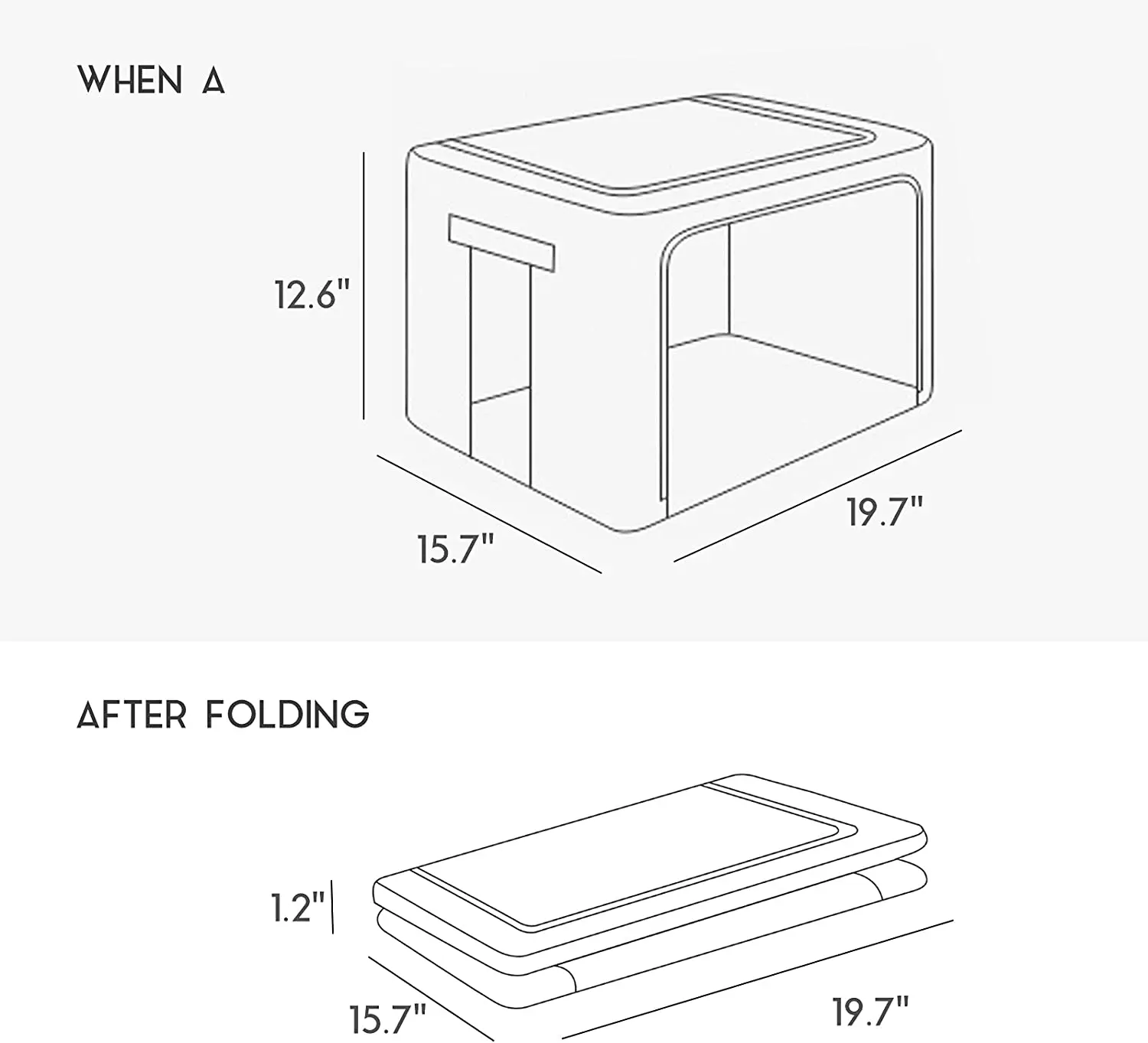 WHEN A

12.6"

15.7"

19.7"

AFTER FOLDING

1.2"

15.7"

19.7"