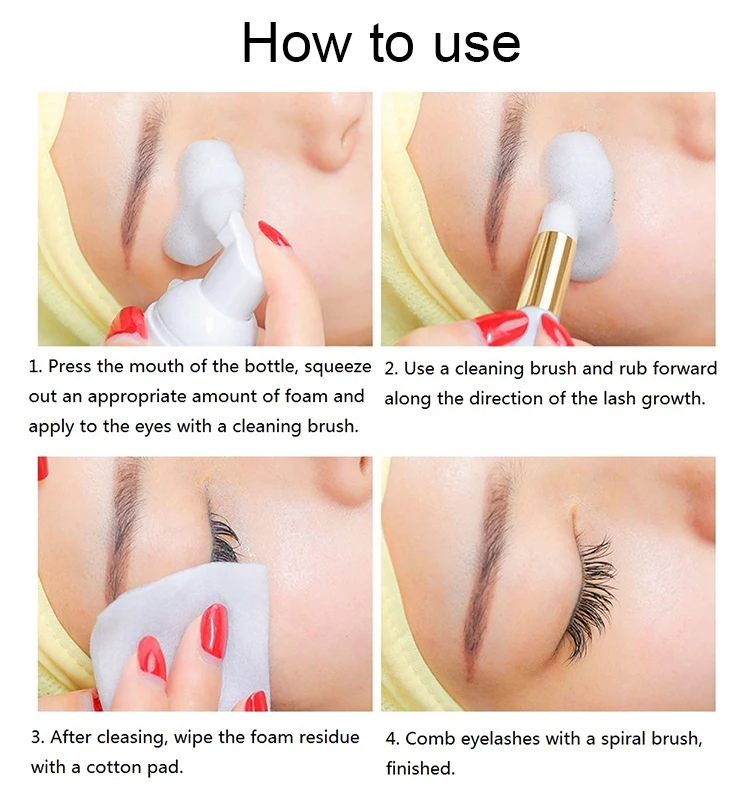 How to use

1. Press the mouth of the bottle, squeeze out an appropriate amount of foam and apply to the eyes with a cleaning brush.

2. Use a cleaning brush and rub forward along the direction of the lash growth.

3. After cleasing, wipe the foam residue with a cotton pad.

4. Comb eyelashes with a spiral brush, finished.