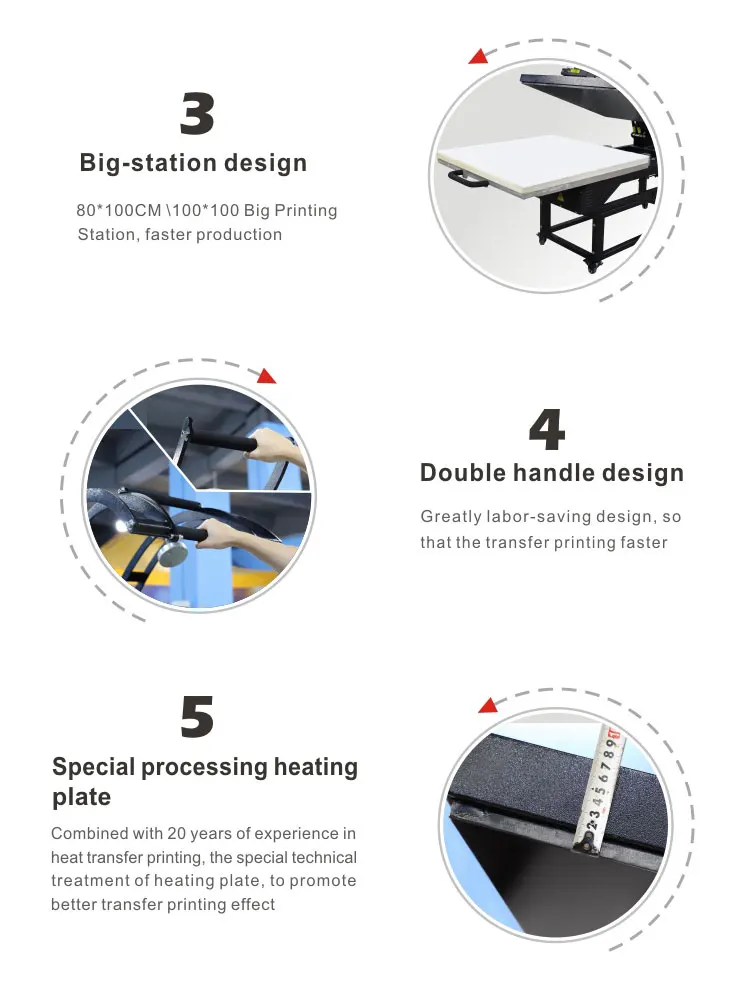 3

Big-station design

80*100CM \100*100 Big Printing Station, faster production

4

Double handle design

Greatly labor-saving design, so that the transfer printing faster

5

Special processing heating plate

Combined with 20 years of experience in heat transfer printing, the special technical treatment of heating plate, to promote better transfer printing effect

2 3 4 5 6 7 8 9