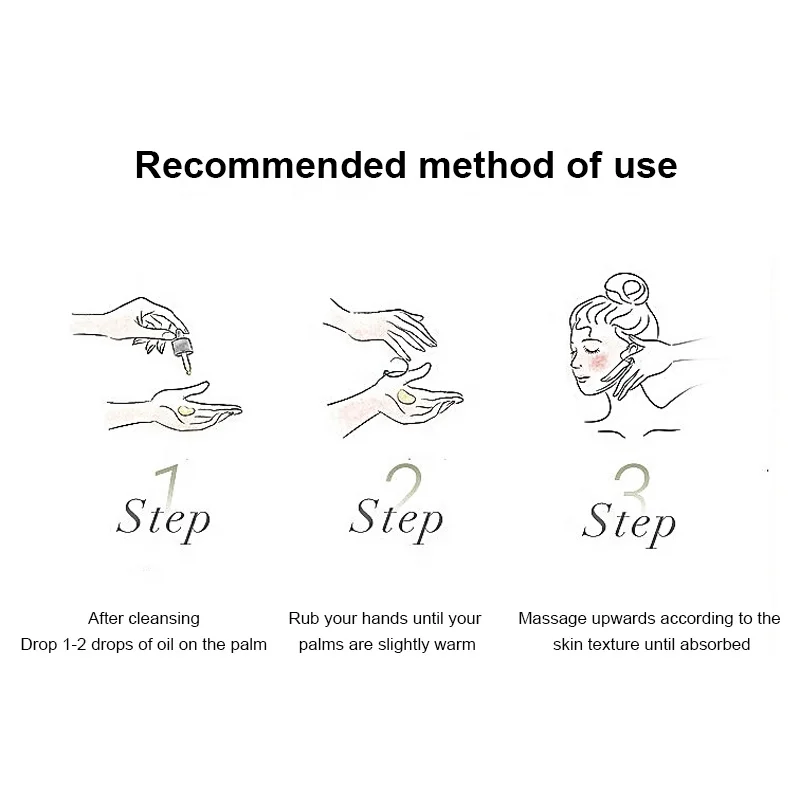 Recommended method of use

1
Step

After cleansing
Drop 1-2 drops of oil on the palm

2
Step

Rub your hands until your palms are slightly warm

3
Step

Massage upwards according to the skin texture until absorbed