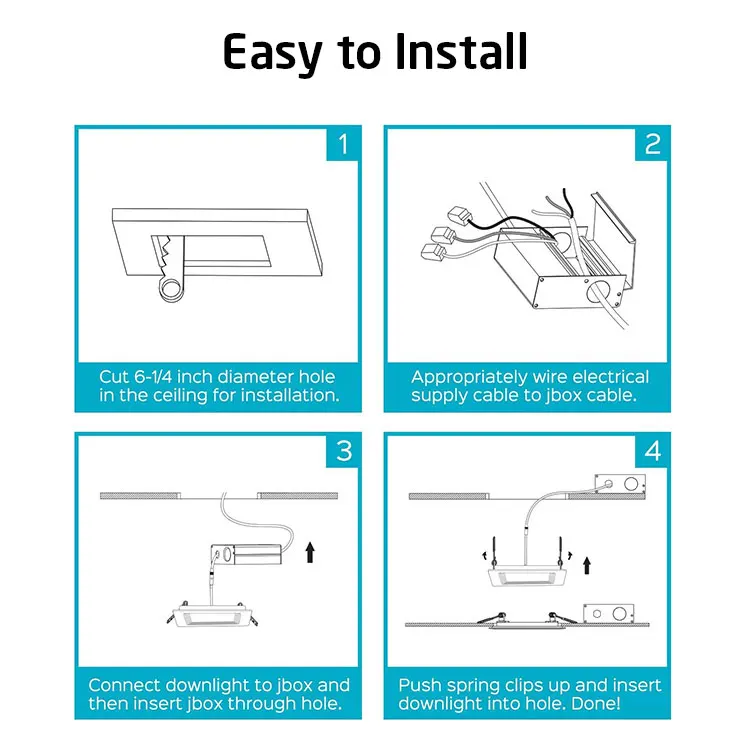 Easy to Install

1

Cut 6-1/4 inch diameter hole in the ceiling for installation.

2

Appropriately wire electrical supply cable to jbox cable.

3

Connect downlight to jbox and then insert jbox through hole.

4

Push spring clips up and insert downlight into hole. Done!