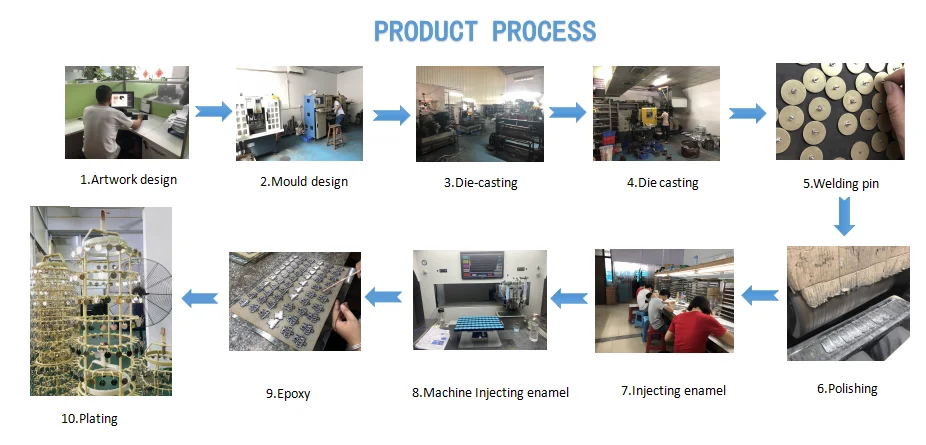 PRODUCT PROCESS

1.Artwork design

2.Mould design

3.Die-casting

4.Die casting

5.Welding pin

6.Polishing

7.Injecting enamel

8.Machine Injecting enamel

9.Epoxy

10.Plating