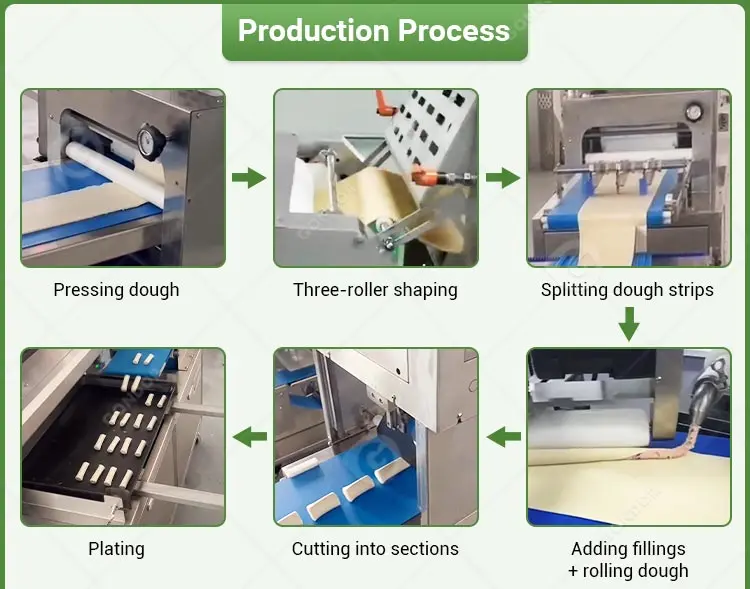 Production Process

Pressing dough

Three-roller shaping

Splitting dough strips

Adding fillings + rolling dough

Cutting into sections

Plating