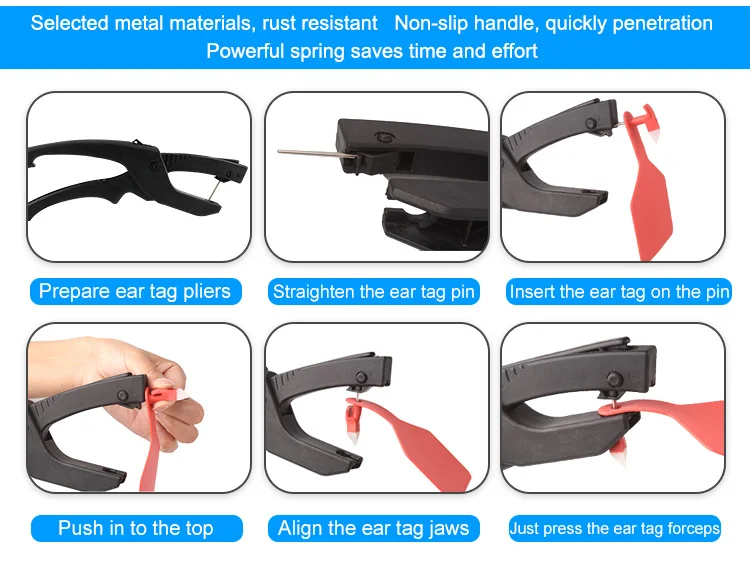 Selected metal materials, rust resistant   Non-slip handle, quickly penetration
Powerful spring saves time and effort

Prepare ear tag pliers

Straighten the ear tag pin

Insert the ear tag on the pin

Push in to the top

Align the ear tag jaws

Just press the ear tag forceps