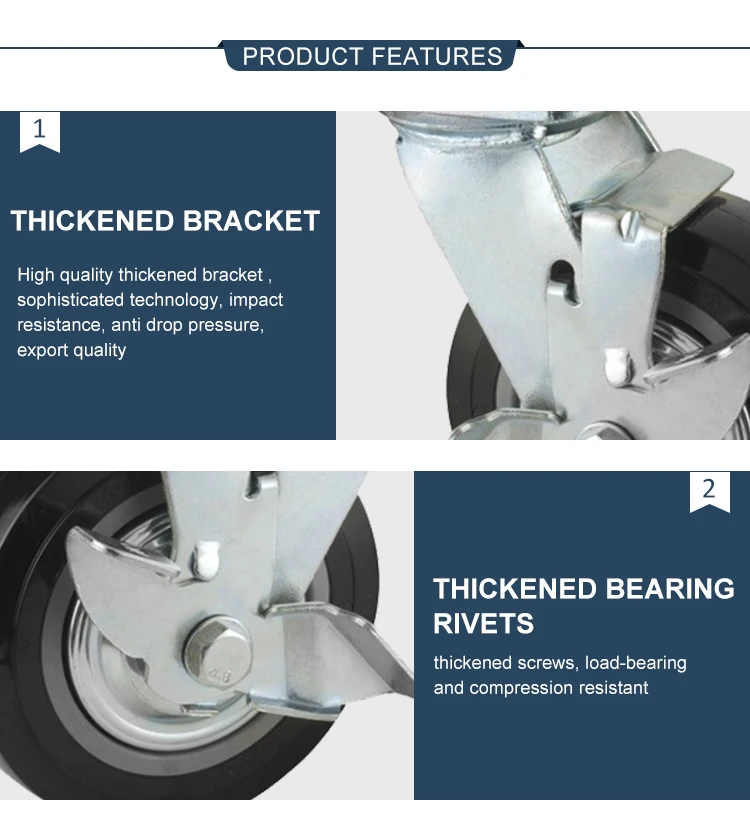 PRODUCT FEATURES

1

THICKENED BRACKET

High quality thickened bracket , sophisticated technology, impact resistance, anti drop pressure, export quality

4.8

2

THICKENED BEARING RIVETS

thickened screws, load-bearing and compression resistant