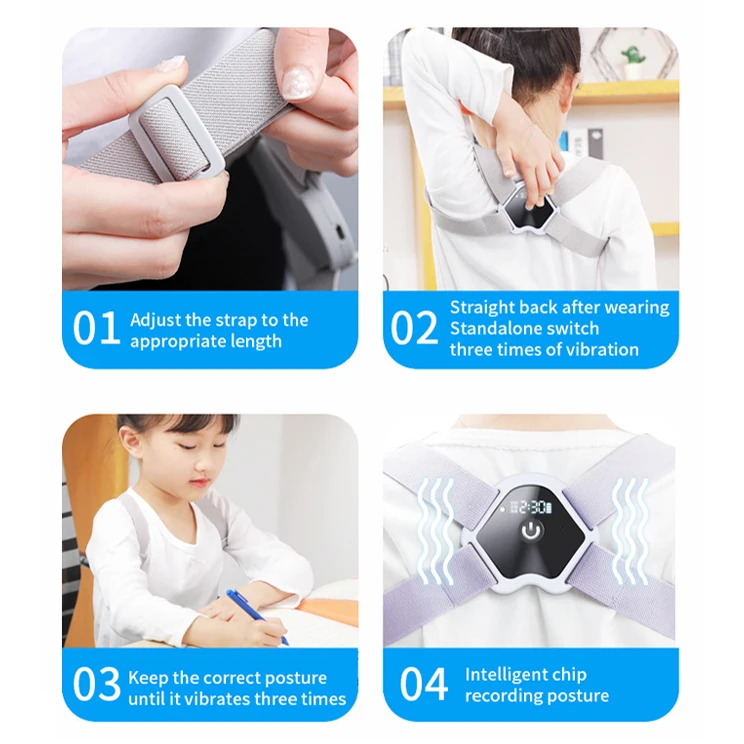 01 Adjust the strap to the appropriate length

02 Straight back after wearing
Standalone switch
three times of vibration

03 Keep the correct posture until it vibrates three times

2:30

04 Intelligent chip recording posture