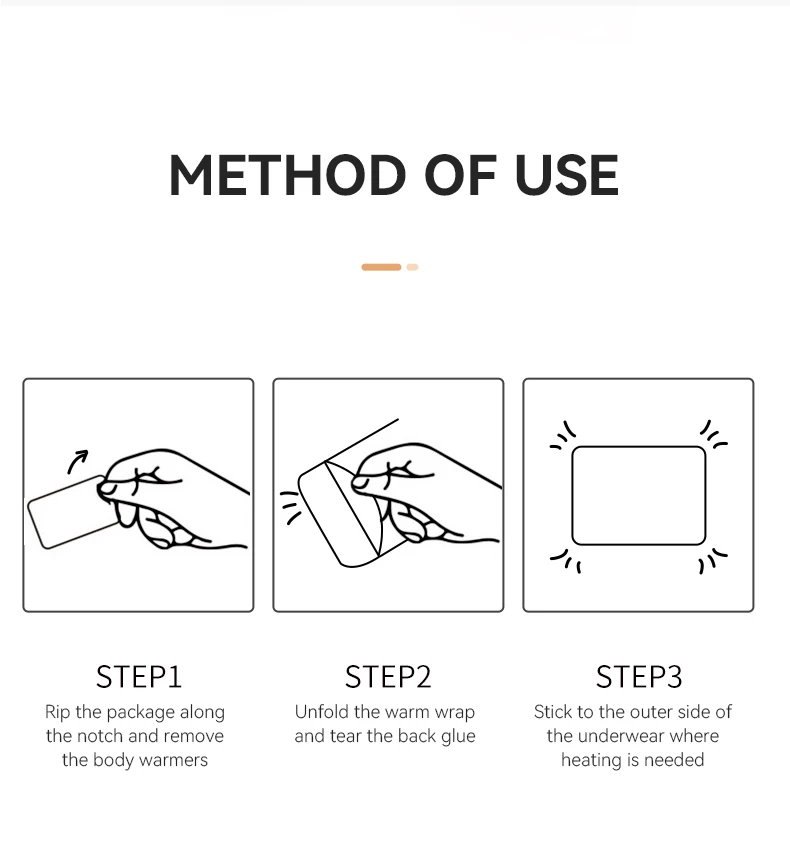 METHOD OF USE

STEP1
Rip the package along the notch and remove the body warmers

STEP2
Unfold the warm wrap and tear the back glue

STEP3
Stick to the outer side of the underwear where heating is needed