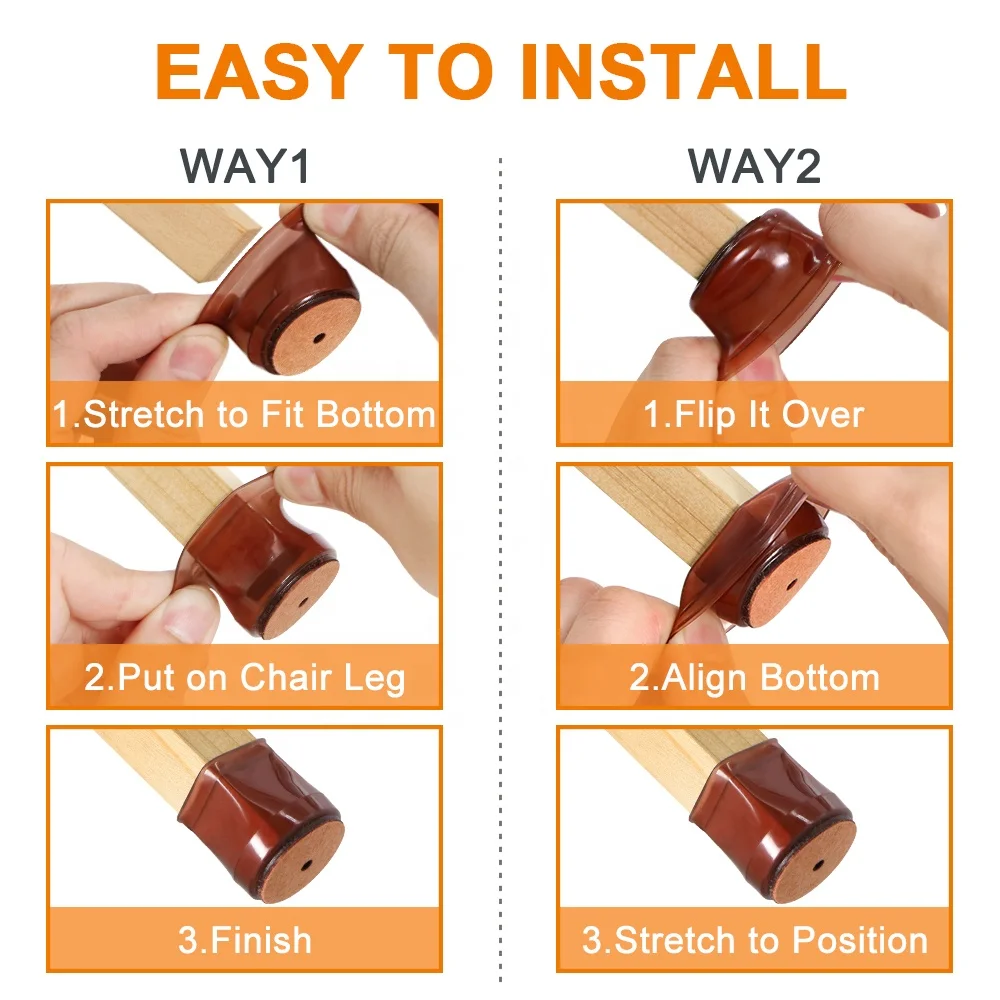 EASY TO INSTALL

WAY1

1.Stretch to Fit Bottom

2.Put on Chair Leg

3.Finish

WAY2

1.Flip It Over

2.Align Bottom

3.Stretch to Position