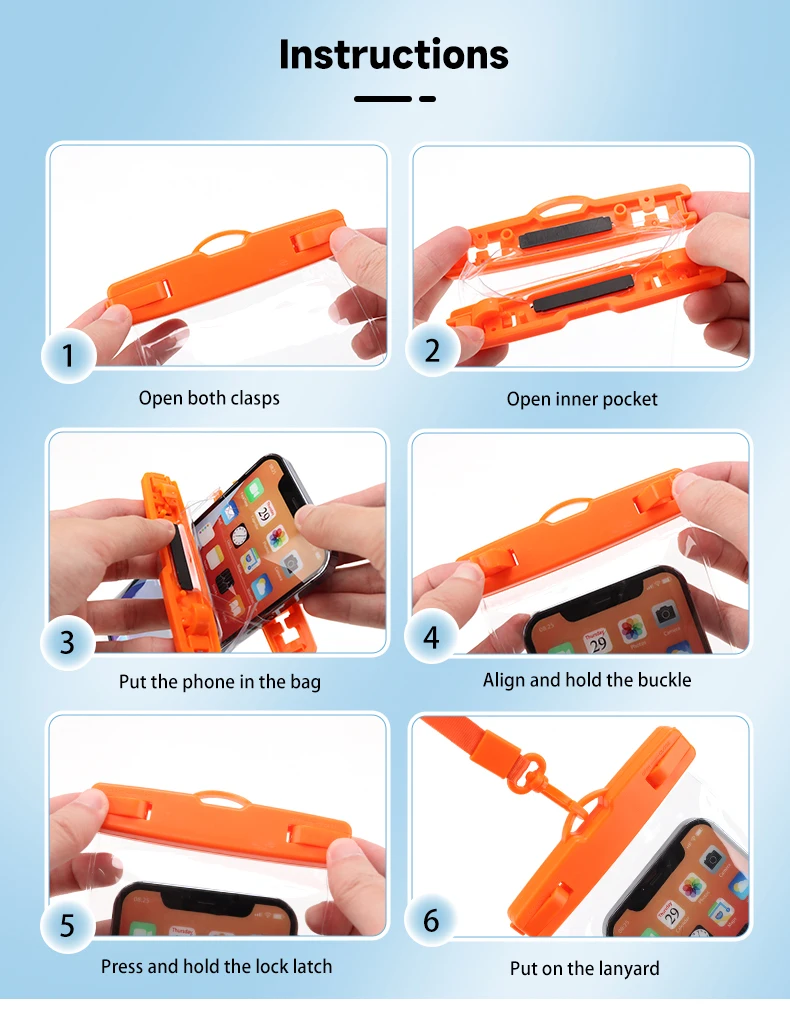 Instructions

1

Open both clasps

2

Open inner pocket

3

Put the phone in the bag

4

Align and hold the buckle

5

Press and hold the lock latch

6

Put on the lanyard