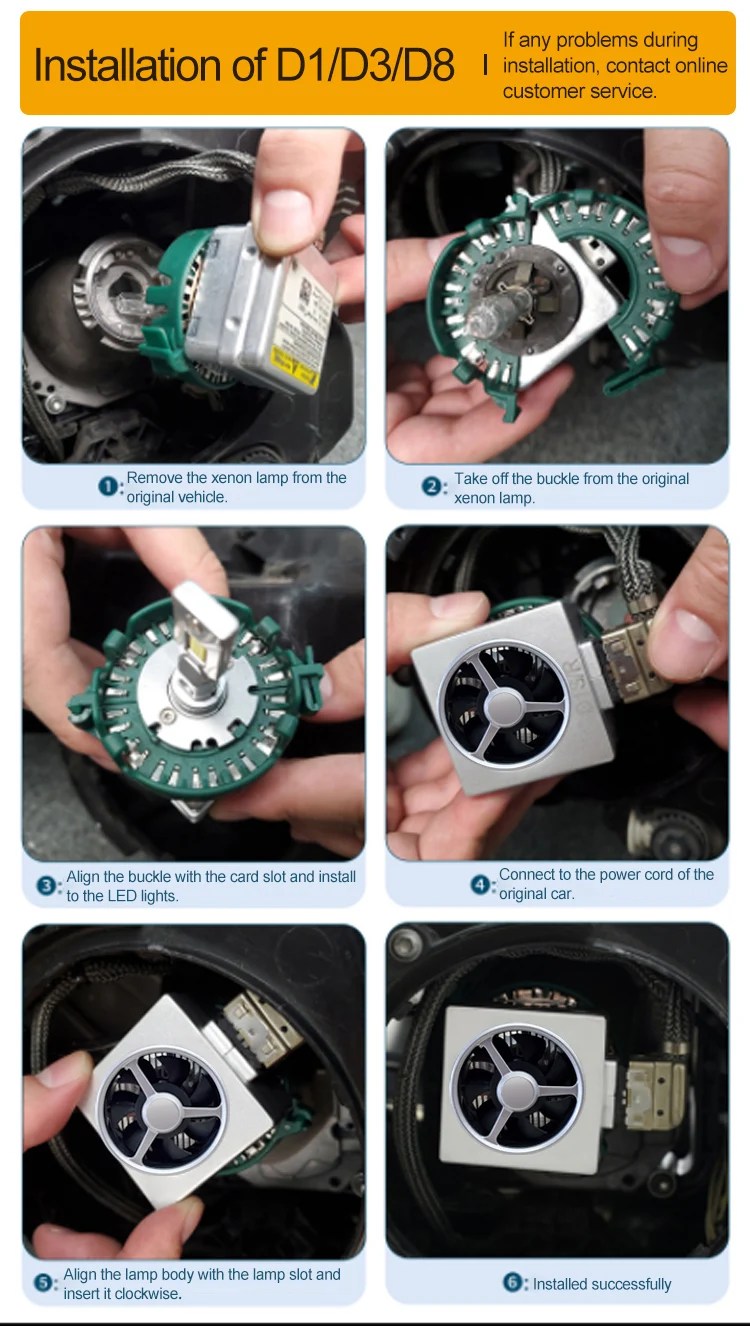 Installation of D1/D3/D8

If any problems during installation, contact online customer service.

1: Remove the xenon lamp from the original vehicle.

2: Take off the buckle from the original xenon lamp.

3: Align the buckle with the card slot and install to the LED lights.

4: Connect to the power cord of the original car.

5: Align the lamp body with the lamp slot and insert it clockwise.

6: Installed successfully