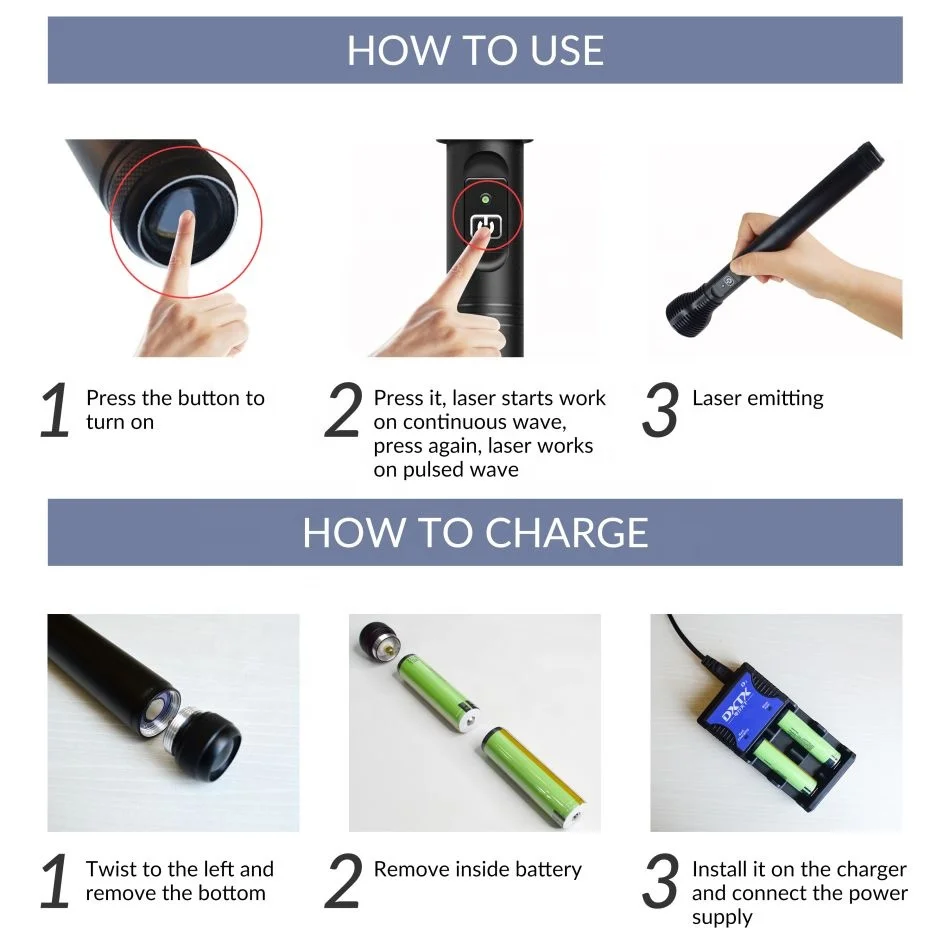 HOW TO USE

1 Press the button to turn on

2 Press it, laser starts work on continuous wave, press again, laser works on pulsed wave

3 Laser emitting

HOW TO CHARGE

DXTX

1 Twist to the left and remove the bottom

2 Remove inside battery

3 Install it on the charger and connect the power supply