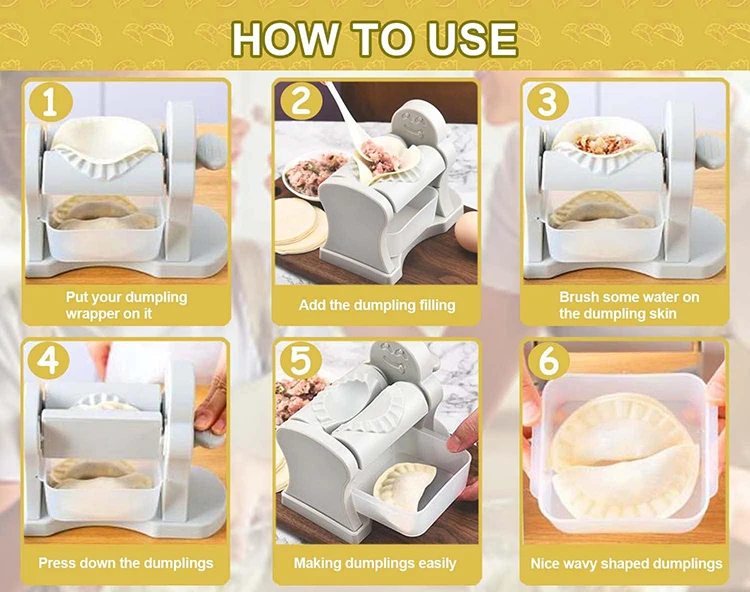 HOW TO USE

1
Put your dumpling wrapper on it

2
Add the dumpling filling

3
Brush some water on the dumpling skin

4
Press down the dumplings

5
Making dumplings easily

6
Nice wavy shaped dumplings