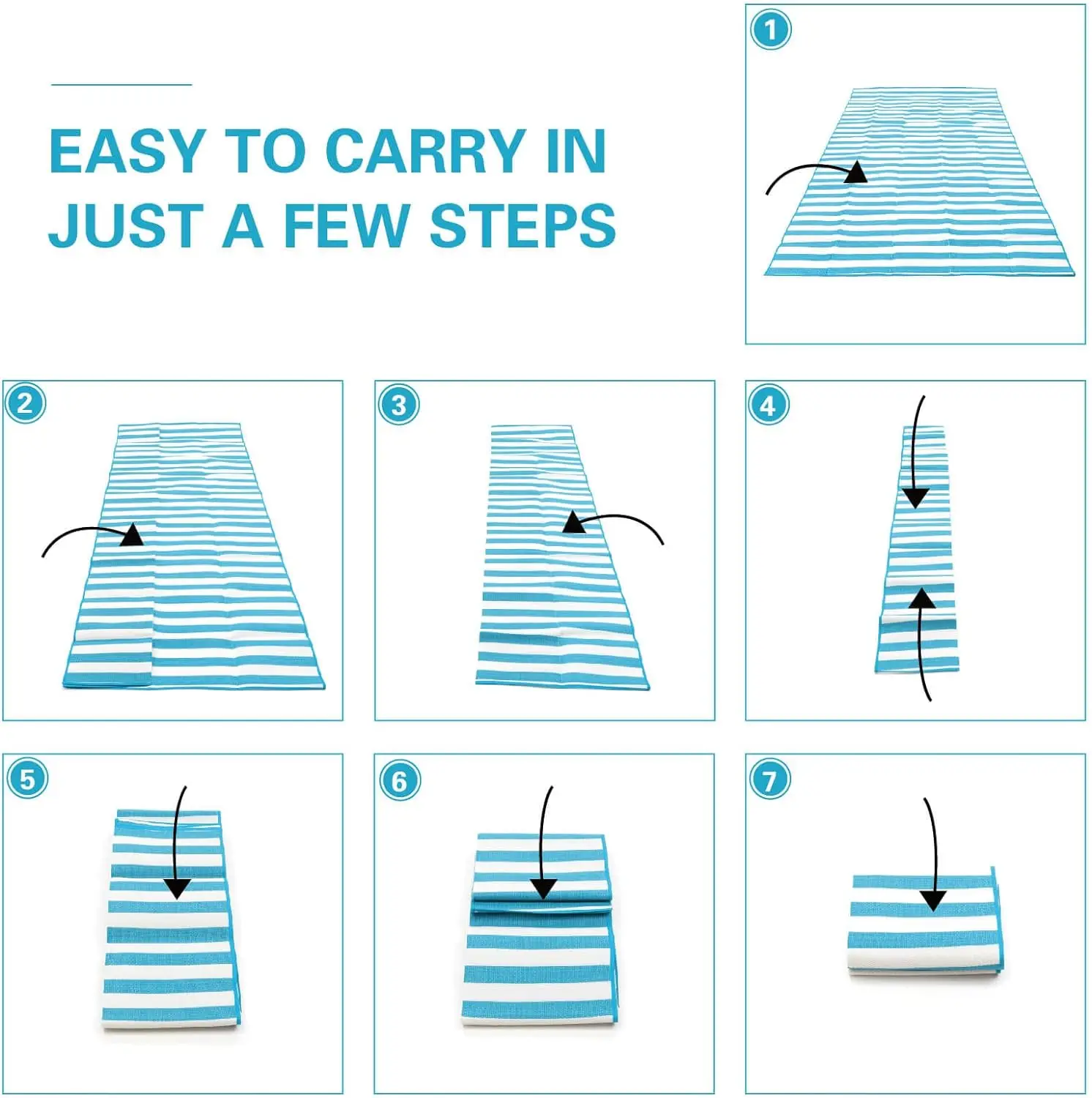 EASY TO CARRY IN JUST A FEW STEPS

1

2

3

4

5

6

7