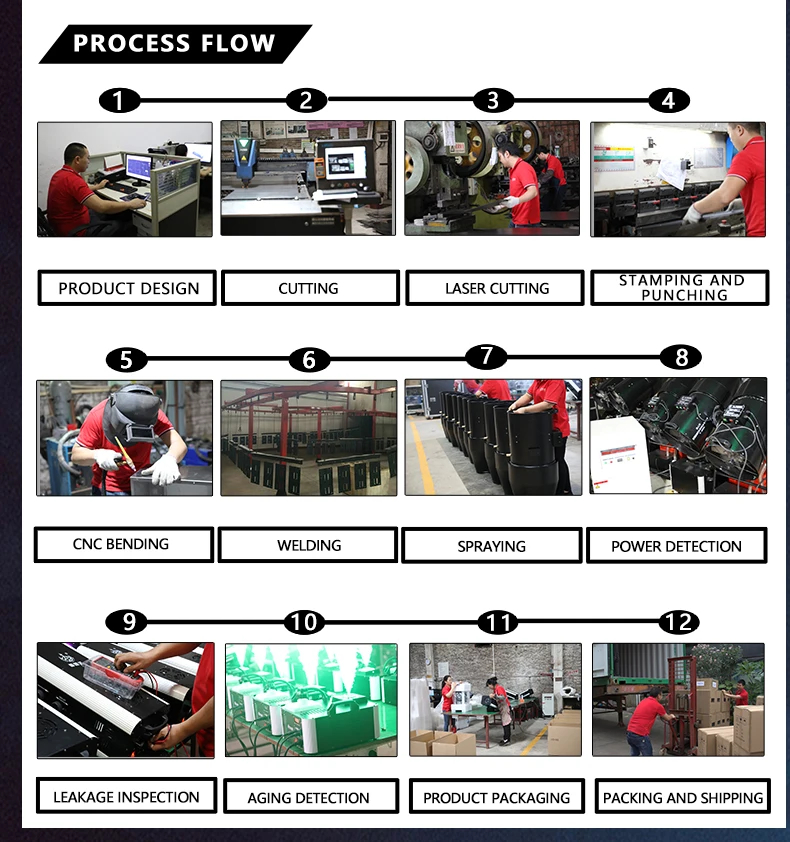 PROCESS FLOW

1
2
3
4

PRODUCT DESIGN
CUTTING
LASER CUTTING
STAMPING AND PUNCHING

5
6
7
8

CNC BENDING
WELDING
SPRAYING
POWER DETECTION

9
10
11
12

LEAKAGE INSPECTION
AGING DETECTION
PRODUCT PACKAGING
PACKING AND SHIPPING