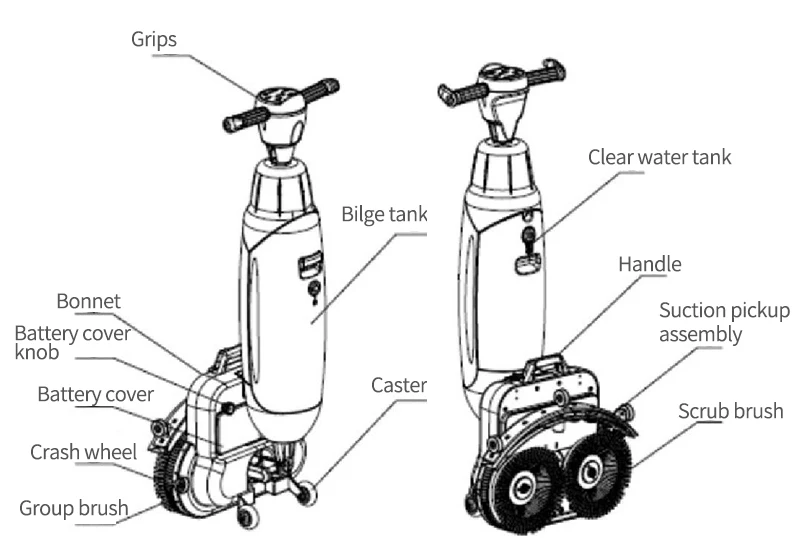 Grips

Bilge tank

Bonnet

Battery cover knob

Battery cover

Crash wheel

Group brush

Caster

Clear water tank

Handle

Suction pickup assembly

Scrub brush