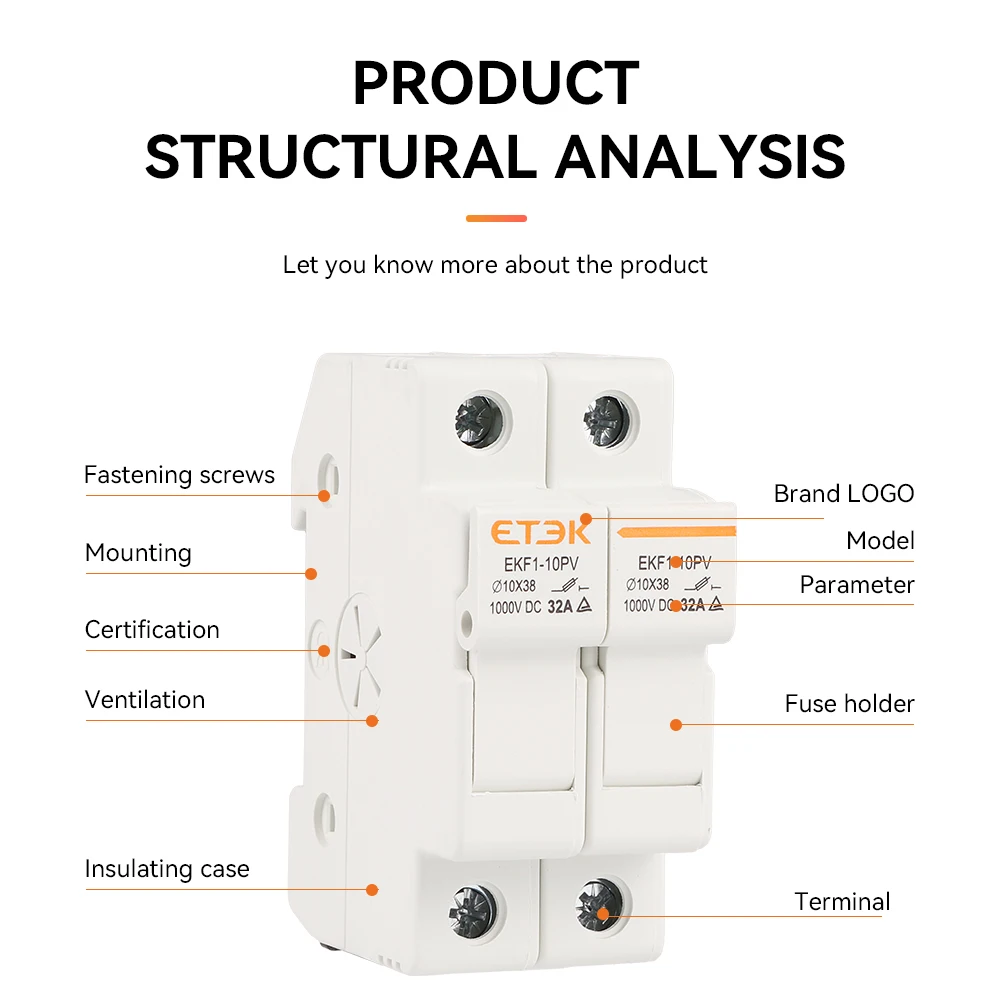 PRODUCT
STRUCTURAL ANALYSIS

Let you know more about the product

Fastening screws

Mounting

Certification

Ventilation

Insulating case

Brand LOGO

Model

Parameter

Fuse holder

Terminal

ETEK
EKF1-10PV
Ø10X38
1000V DC 32A

EKF1-10PV
Ø10X38
1000V DC 32A