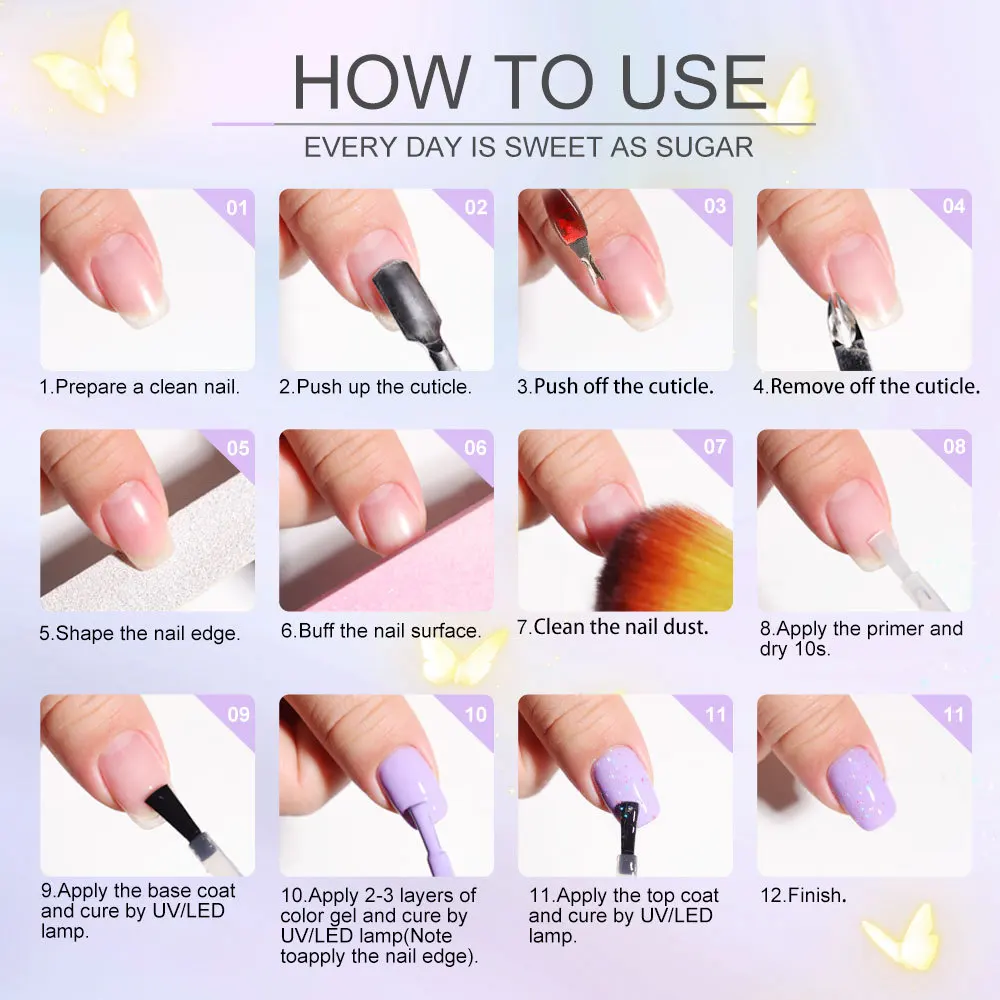 HOW TO USE

EVERY DAY IS SWEET AS SUGAR

01

1.Prepare a clean nail.

02

2.Push up the cuticle.

03

3.Push off the cuticle.

04

4.Remove off the cuticle.

05

5.Shape the nail edge.

06

6.Buff the nail surface.

07

7.Clean the nail dust.

08

8.Apply the primer and dry 10s.

09

9.Apply the base coat and cure by UV/LED lamp.

10

10.Apply 2-3 layers of color gel and cure by UV/LED lamp(Note toapply the nail edge).

11

11.Apply the top coat and cure by UV/LED lamp.

11

12.Finish.