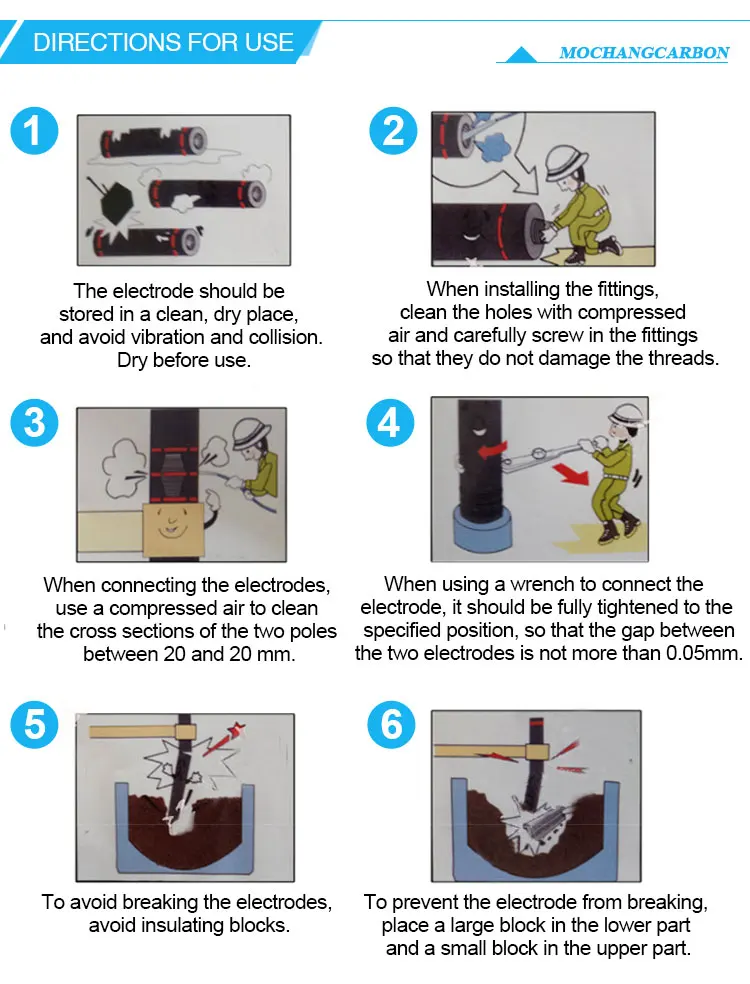 DIRECTIONS FOR USE

MOCHANGCARBON

1

The electrode should be stored in a clean, dry place, and avoid vibration and collision. Dry before use.

2

When installing the fittings, clean the holes with compressed air and carefully screw in the fittings so that they do not damage the threads.

3

When connecting the electrodes, use a compressed air to clean the cross sections of the two poles between 20 and 20 mm.

4

When using a wrench to connect the electrode, it should be fully tightened to the specified position, so that the gap between the two electrodes is not more than 0.05mm.

5

To avoid breaking the electrodes, avoid insulating blocks.

6

To prevent the electrode from breaking, place a large block in the lower part and a small block in the upper part.