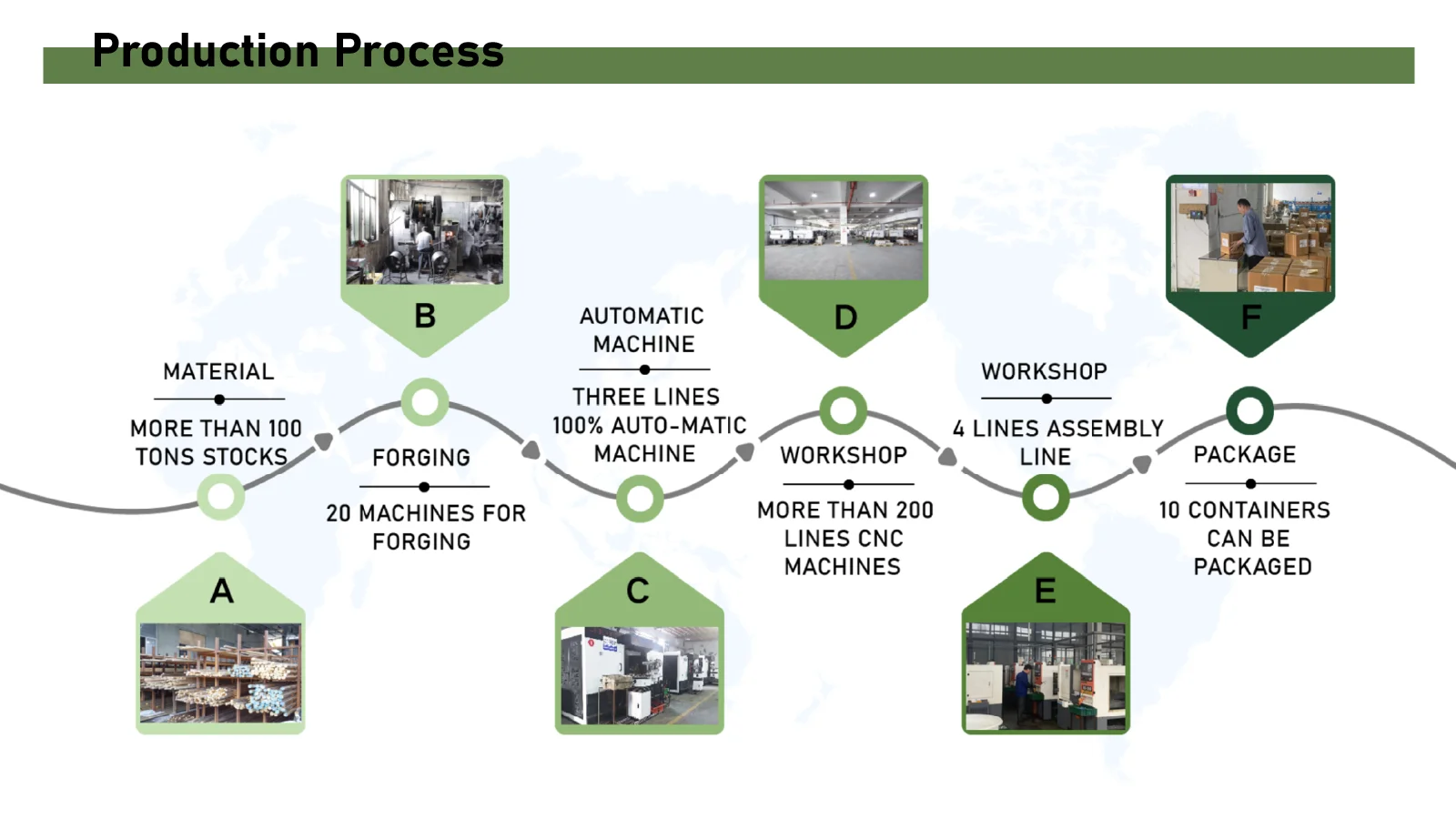 Production Process

MATERIAL

MORE THAN 100 TONS STOCKS

A

B

FORGING

20 MACHINES FOR FORGING

AUTOMATIC MACHINE

THREE LINES 100% AUTO-MATIC MACHINE

C

D

WORKSHOP

MORE THAN 200 LINES CNC MACHINES

WORKSHOP

4 LINES ASSEMBLY LINE

E

F

PACKAGE

10 CONTAINERS CAN BE PACKAGED