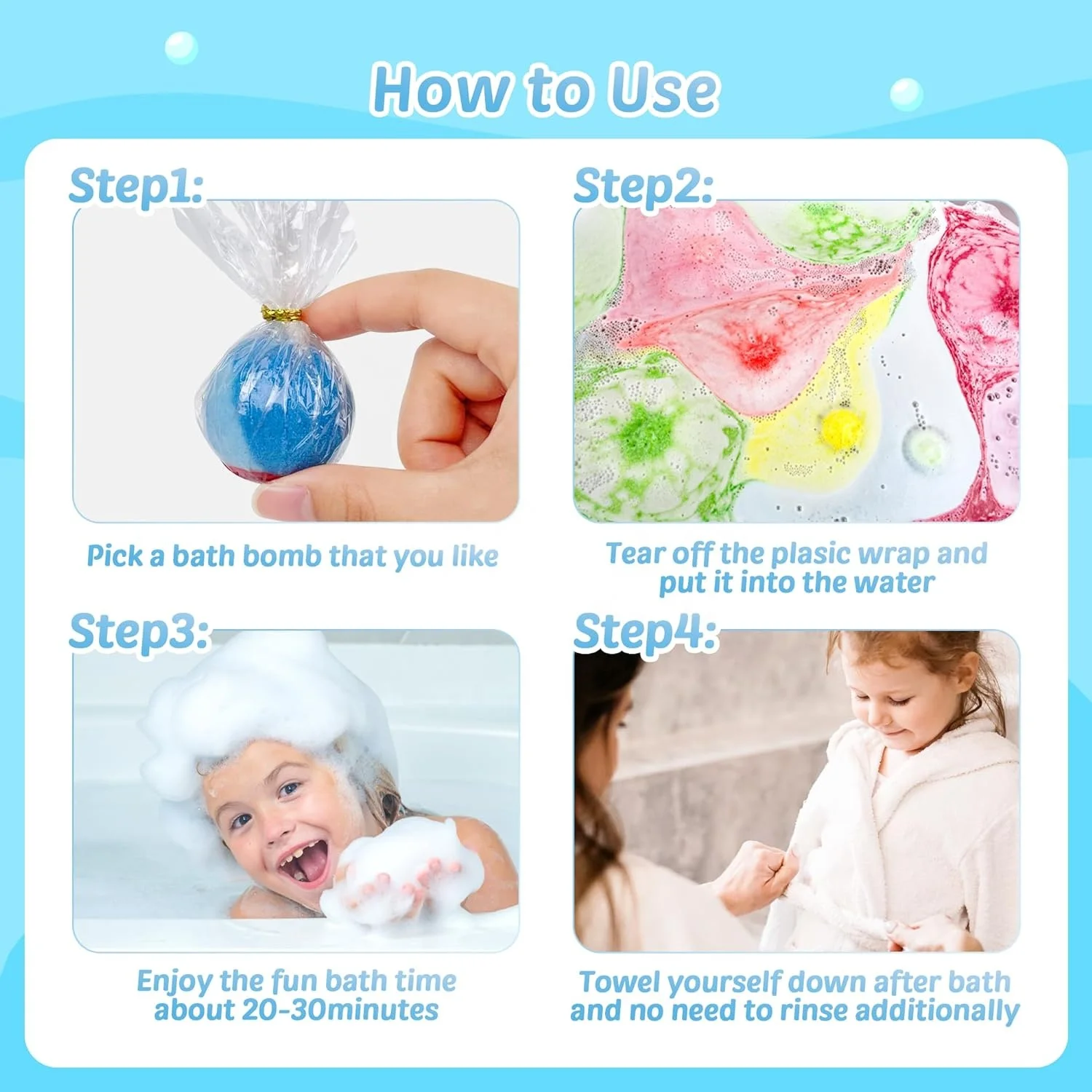 How to Use

Step1:

Pick a bath bomb that you like

Step2:

Tear off the plasic wrap and put it into the water

Step3:

Enjoy the fun bath time about 20-30minutes

Step4:

Towel yourself down after bath and no need to rinse additionally