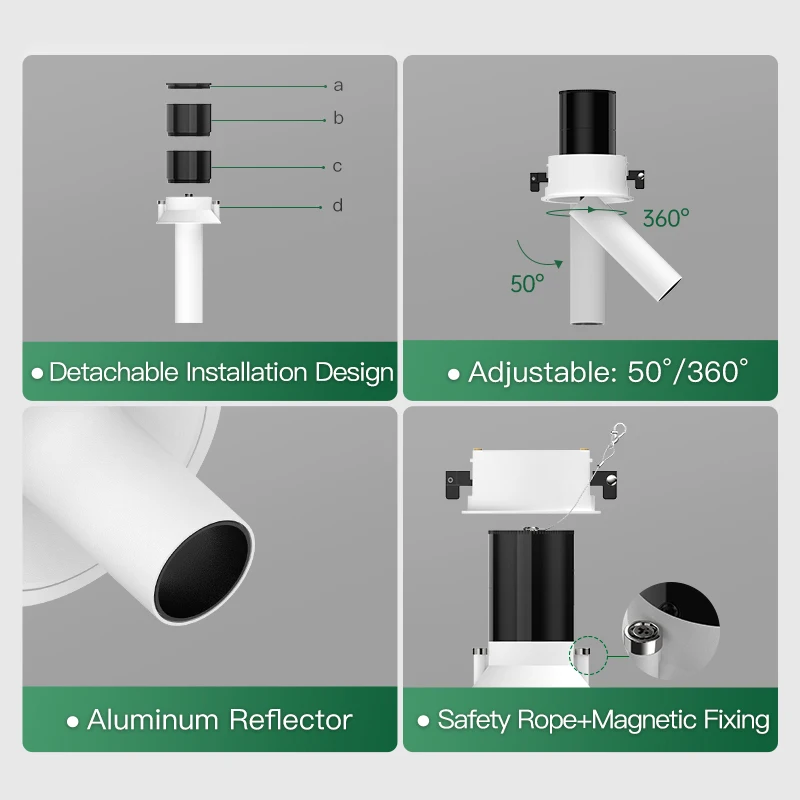 a
b
c
d

● Detachable Installation Design

360°
50°

● Adjustable: 50°/360°

● Aluminum Reflector

● Safety Rope+Magnetic Fixing