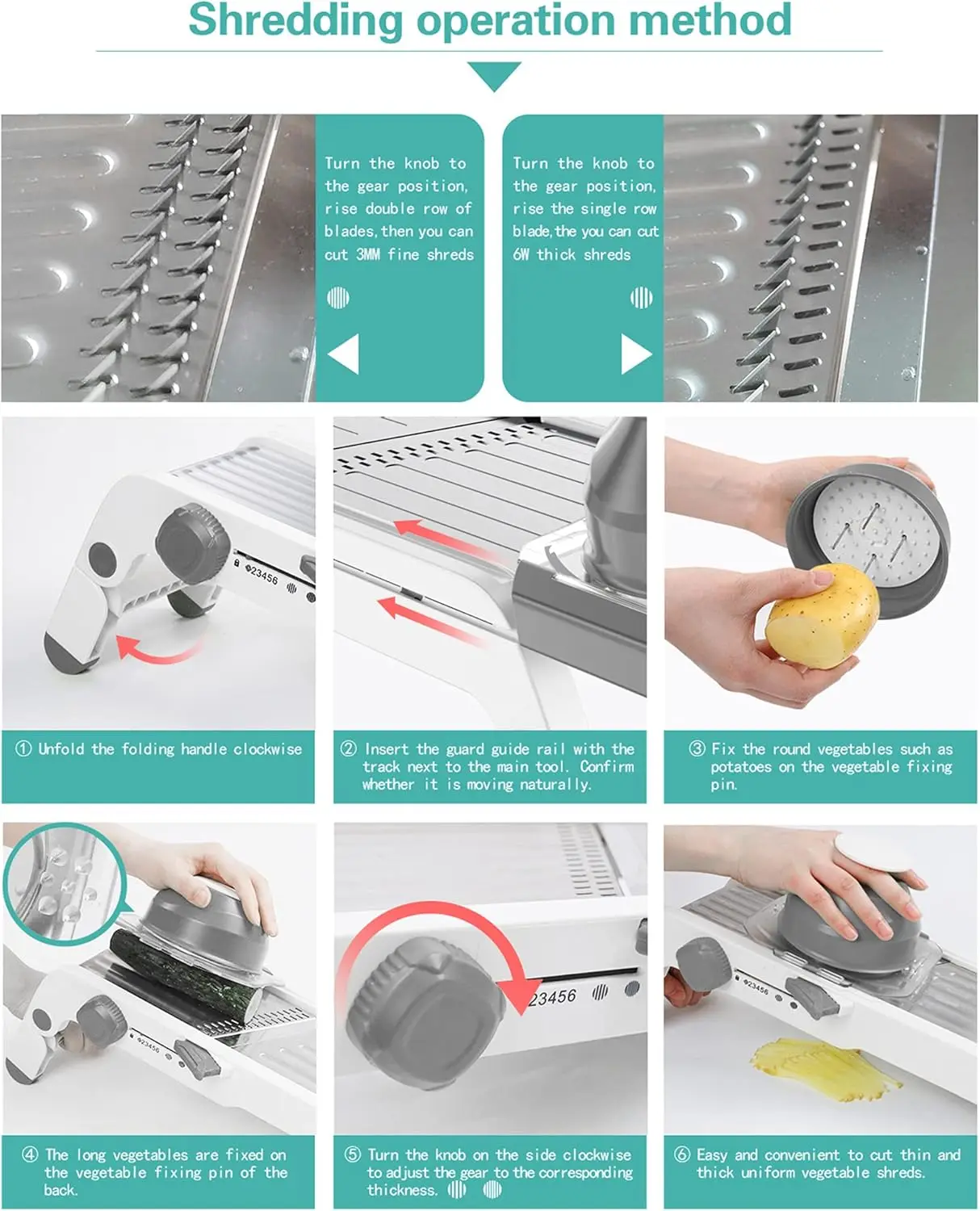 Shredding operation method

Turn the knob to the gear position, rise double row of blades, then you can cut 3MM fine shreds

Turn the knob to the gear position, rise the single row blade, the you can cut 6W thick shreds

23456

① Unfold the folding handle clockwise

② Insert the guard guide rail with the track next to the main tool. Confirm whether it is moving naturally.

③ Fix the round vegetables such as potatoes on the vegetable fixing pin.

23456

23456

23456

④ The long vegetables are fixed on the vegetable fixing pin of the back.

⑤ Turn the knob on the side clockwise to adjust the gear to the corresponding thickness.

⑥ Easy and convenient to cut thin and thick uniform vegetable shreds.