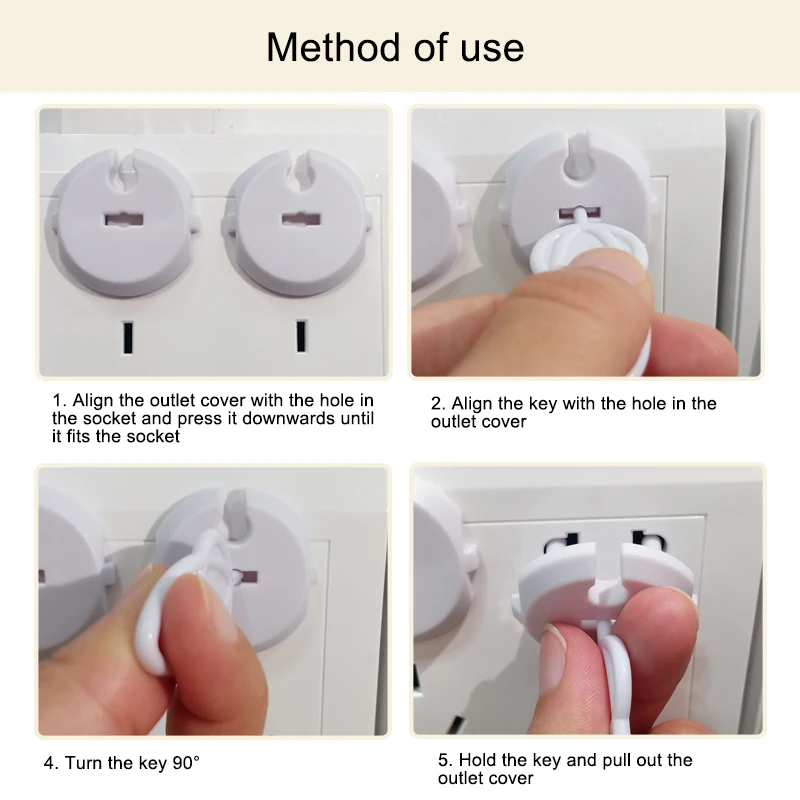 Method of use

1. Align the outlet cover with the hole in the socket and press it downwards until it fits the socket

2. Align the key with the hole in the outlet cover

4. Turn the key 90°

5. Hold the key and pull out the outlet cover