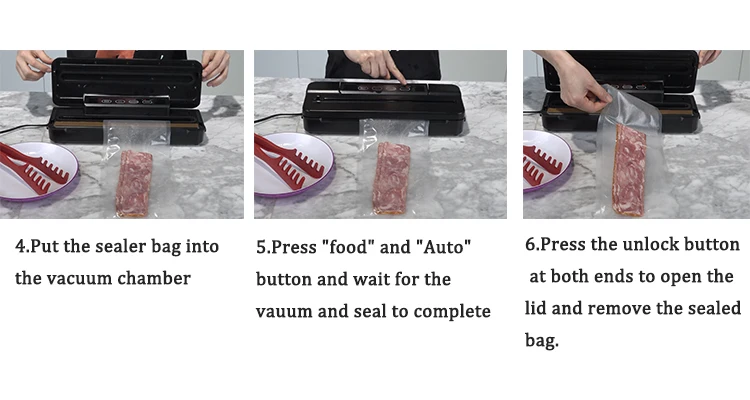 4.Put the sealer bag into the vacuum chamber

5.Press "food" and "Auto" button and wait for the vauum and seal to complete

6.Press the unlock button at both ends to open the lid and remove the sealed bag.