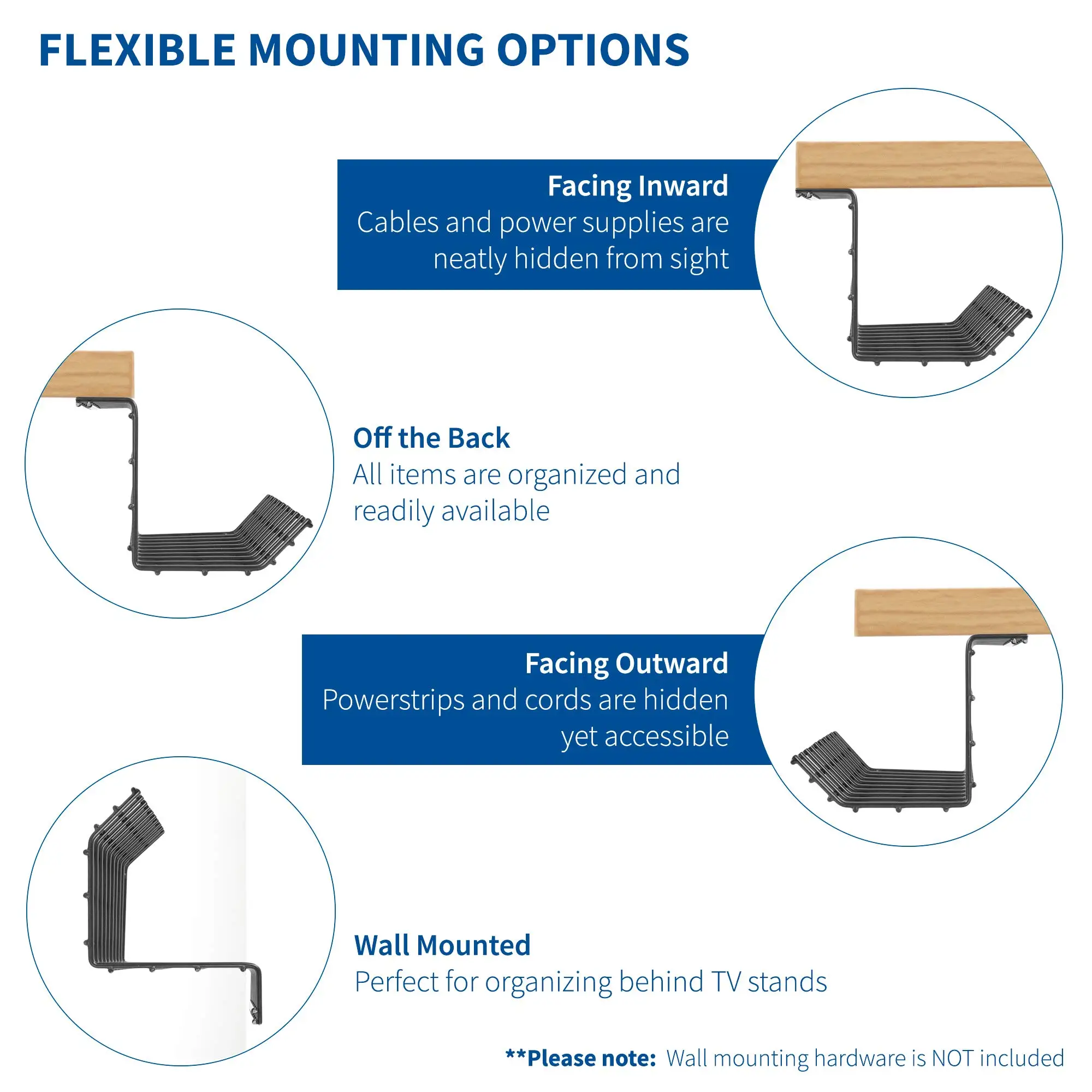 FLEXIBLE MOUNTING OPTIONS

Facing Inward
Cables and power supplies are neatly hidden from sight

Off the Back
All items are organized and readily available

Facing Outward
Powerstrips and cords are hidden yet accessible

Wall Mounted
Perfect for organizing behind TV stands

**Please note: Wall mounting hardware is NOT included