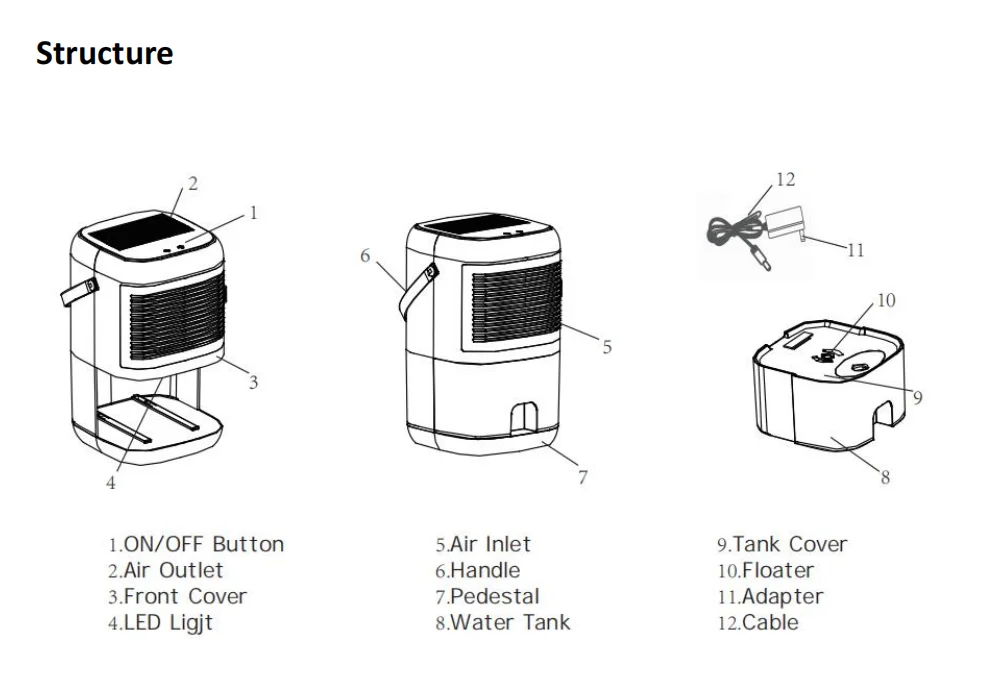 Structure

2
1
3
4
6
5
7
12
11
10
9
8

1.ON/OFF Button
2.Air Outlet
3.Front Cover
4.LED Ligjt

5.Air Inlet
6.Handle
7.Pedestal
8.Water Tank

9.Tank Cover
10.Floater
11.Adapter
12.Cable