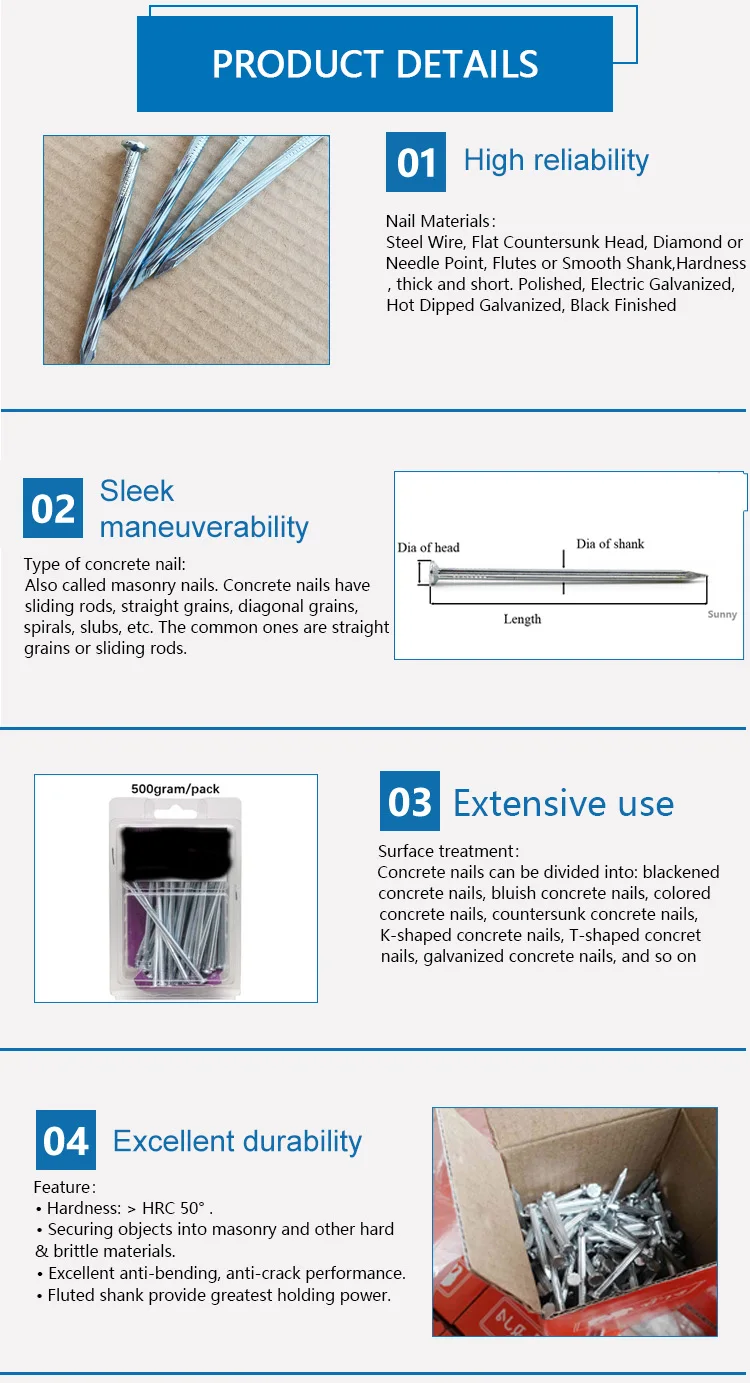 PRODUCT DETAILS

01 High reliability

Nail Materials:
Steel Wire, Flat Countersunk Head, Diamond or Needle Point, Flutes or Smooth Shank,Hardness , thick and short. Polished, Electric Galvanized, Hot Dipped Galvanized, Black Finished

02 Sleek maneuverability

Type of concrete nail:
Also called masonry nails. Concrete nails have sliding rods, straight grains, diagonal grains, spirals, slubs, etc. The common ones are straight grains or sliding rods.

Dia of head
Dia of shank
Length
Sunny

500gram/pack

03 Extensive use

Surface treatment:
Concrete nails can be divided into: blackened concrete nails, bluish concrete nails, colored concrete nails, countersunk concrete nails, K-shaped concrete nails, T-shaped concret nails, galvanized concrete nails, and so on

04 Excellent durability

Feature:
• Hardness: > HRC 50° .
• Securing objects into masonry and other hard & brittle materials.
• Excellent anti-bending, anti-crack performance.
• Fluted shank provide greatest holding power.