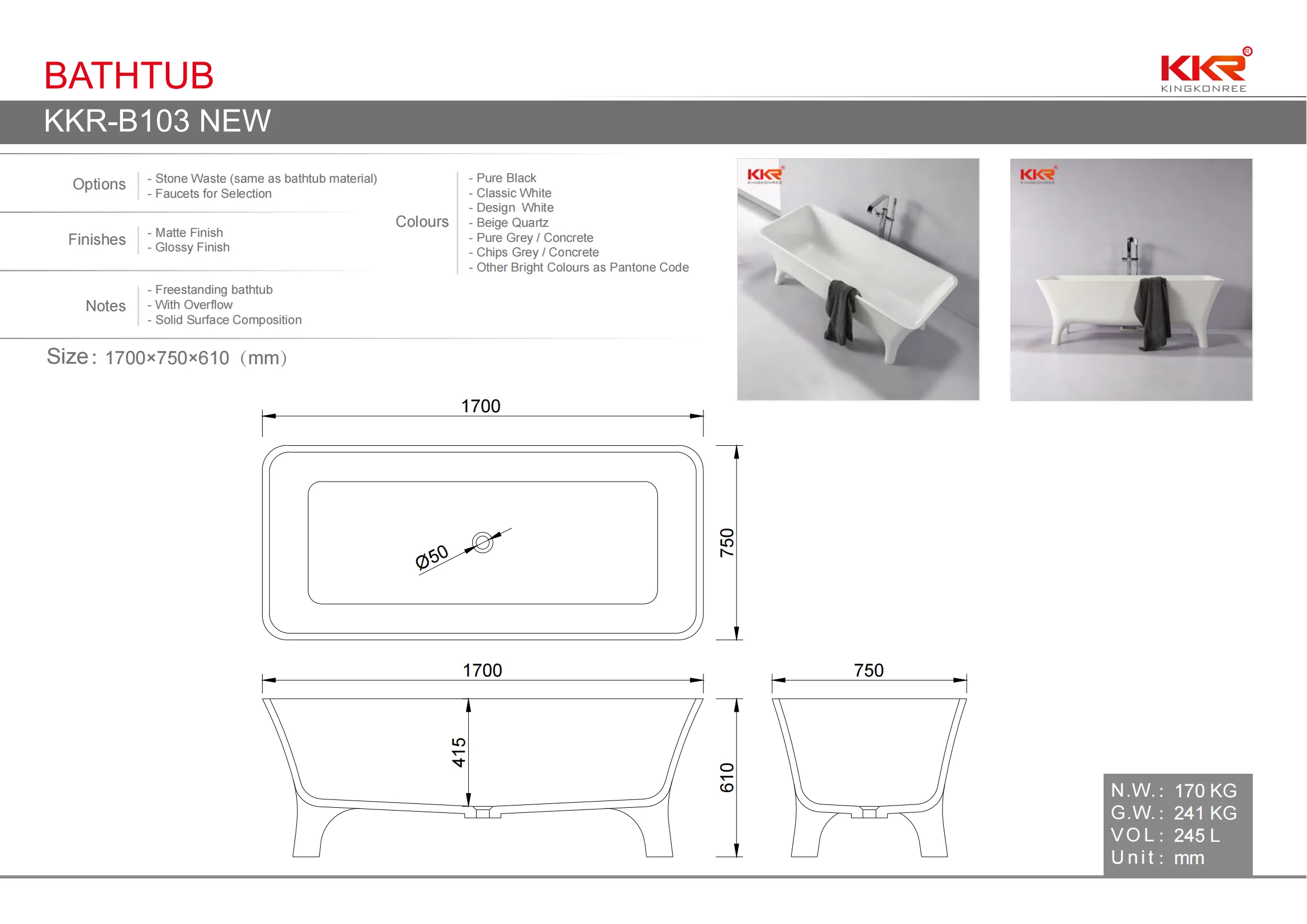 BATHTUB

KKR®
KINGKONREE

KKR-B103 NEW

Options
- Stone Waste (same as bathtub material)
- Faucets for Selection

Finishes
- Matte Finish
- Glossy Finish

Notes
- Freestanding bathtub
- With Overflow
- Solid Surface Composition

Colours
- Pure Black
- Classic White
- Design White
- Beige Quartz
- Pure Grey / Concrete
- Chips Grey / Concrete
- Other Bright Colours as Pantone Code

KKR
KINGKONREE

KKR
KINGKONREE

Size: 1700×750×610 (mm)

1700

Ø50

750

1700

415

610

750

N.W.: 170 KG
G.W.: 241 KG
VOL: 245 L
Unit: mm