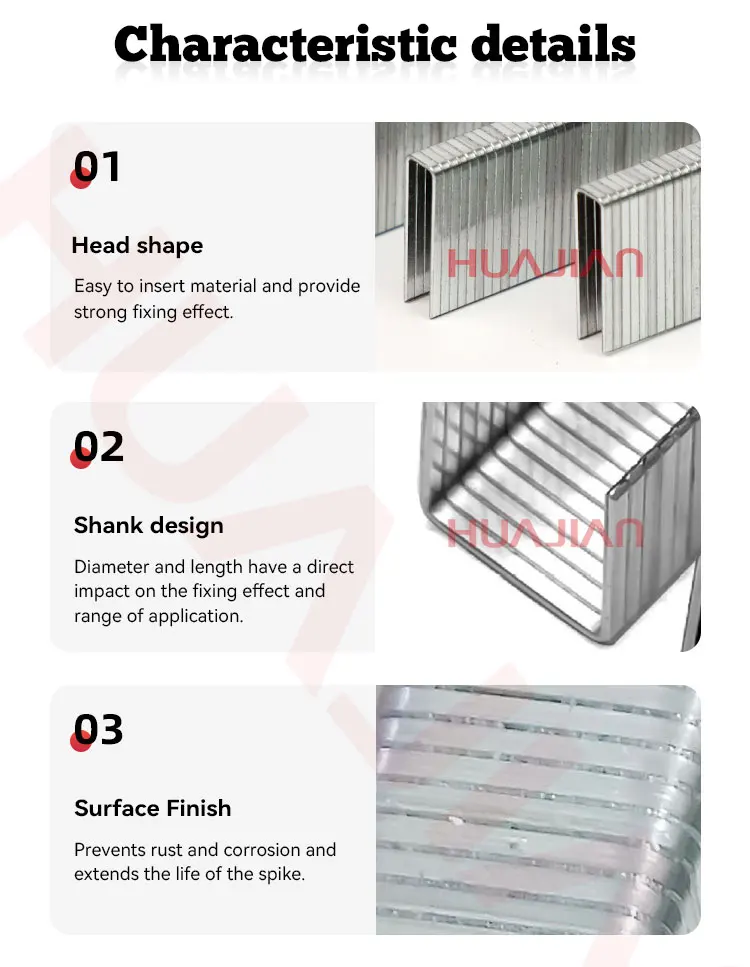 Characteristic details

01

Head shape

Easy to insert material and provide strong fixing effect.

HUAJIAN

02

Shank design

Diameter and length have a direct impact on the fixing effect and range of application.

HUAJIAN

03

Surface Finish

Prevents rust and corrosion and extends the life of the spike.