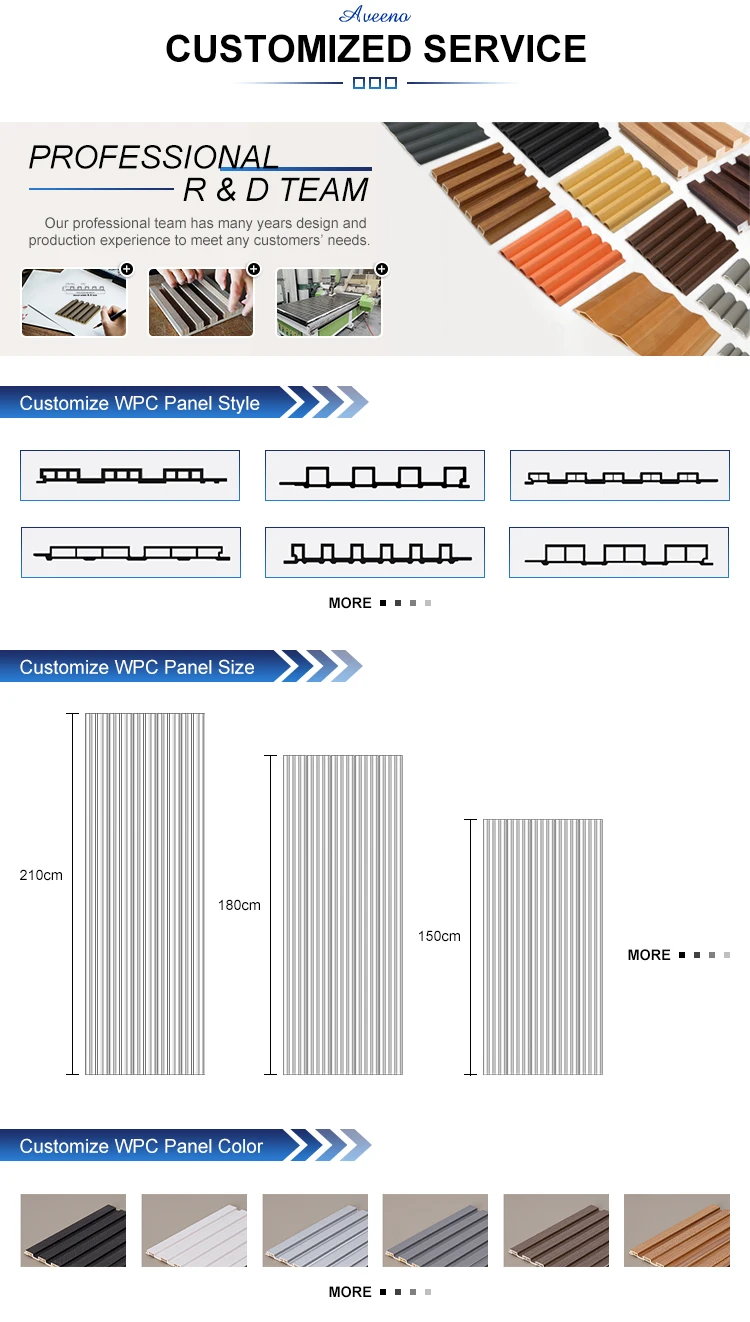 Aveeno

CUSTOMIZED SERVICE

PROFESSIONAL R & D TEAM

Our professional team has many years design and production experience to meet any customers' needs.

Customize WPC Panel Style

MORE

Customize WPC Panel Size

210cm

180cm

150cm

MORE

Customize WPC Panel Color

MORE