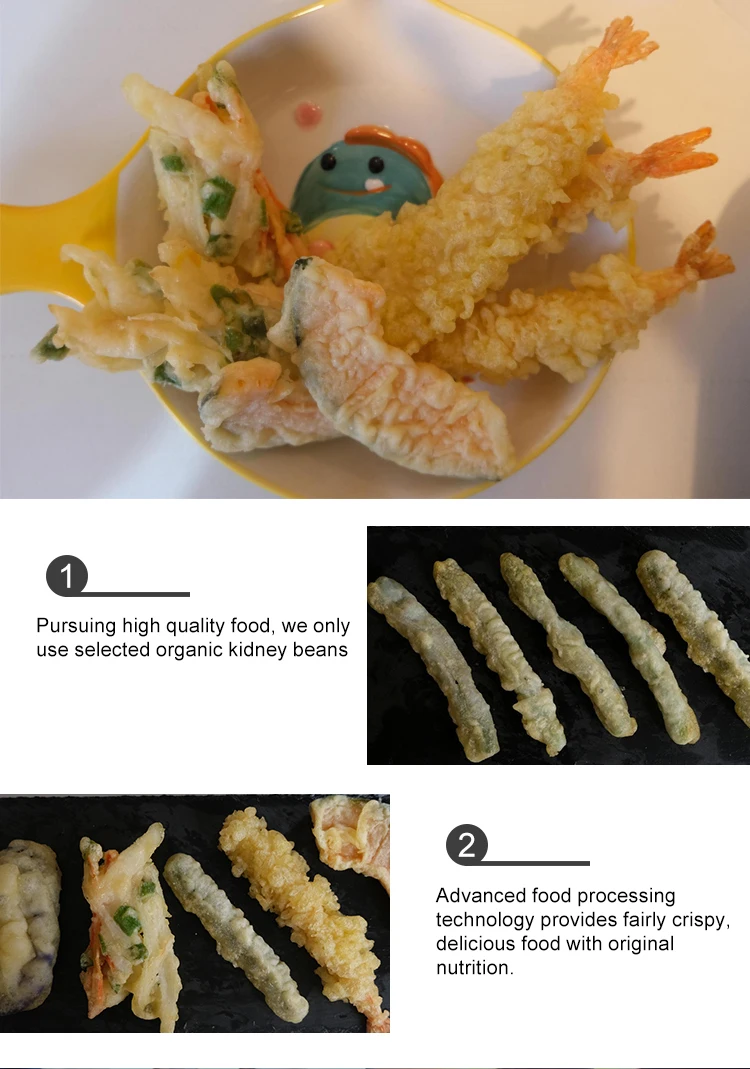 1

Pursuing high quality food, we only use selected organic kidney beans

2

Advanced food processing technology provides fairly crispy, delicious food with original nutrition.